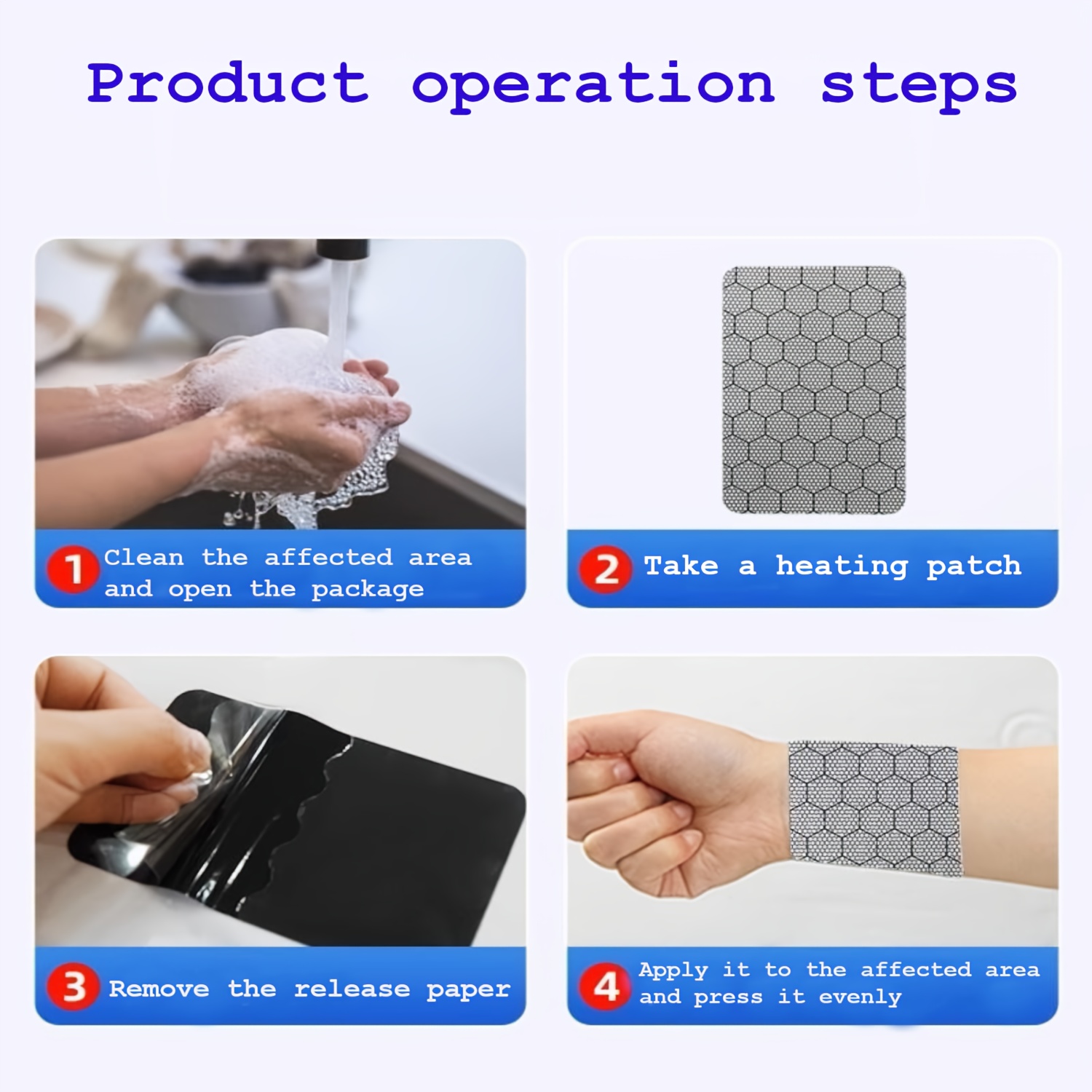 Product operation steps

1 Clean the affected area and open the package

2 Take a heating patch

3 Remove the release paper

4 Apply it to the affected area and press it evenly