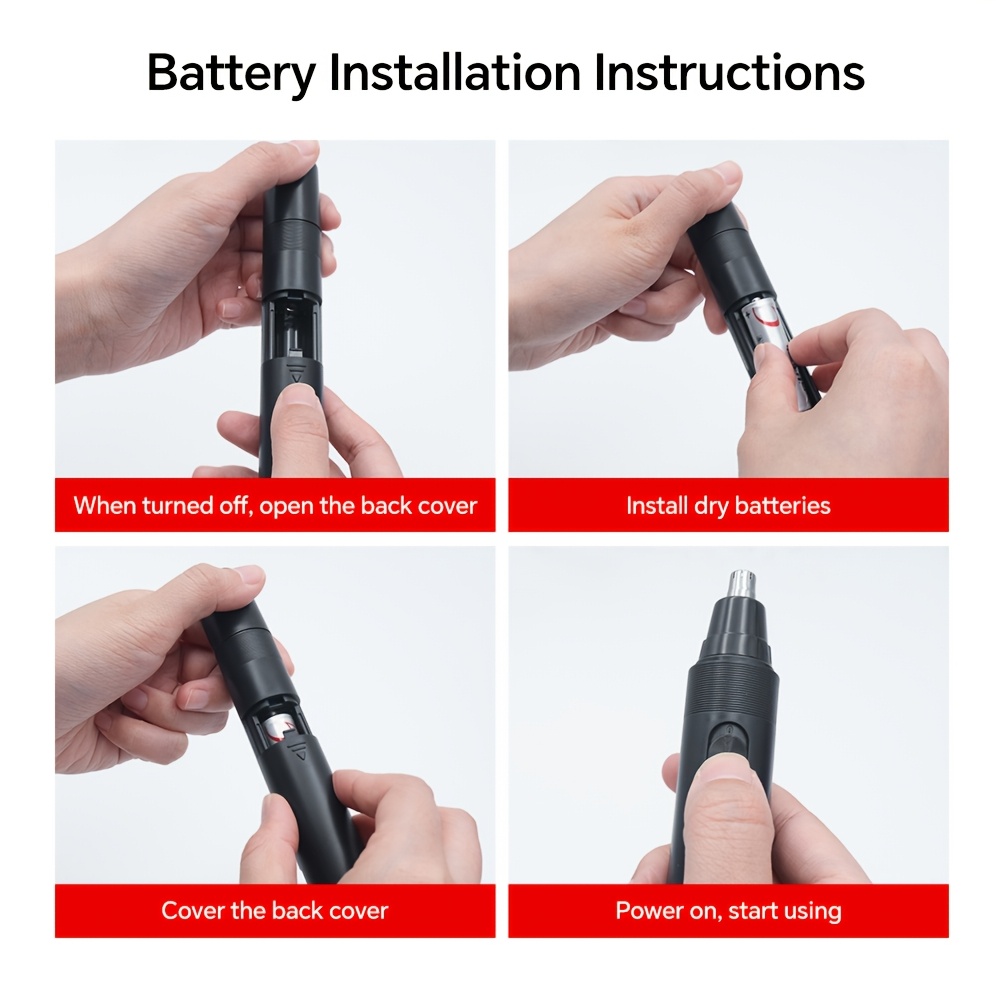 Battery Installation Instructions

When turned off, open the back cover

Install dry batteries

Cover the back cover

Power on, start using