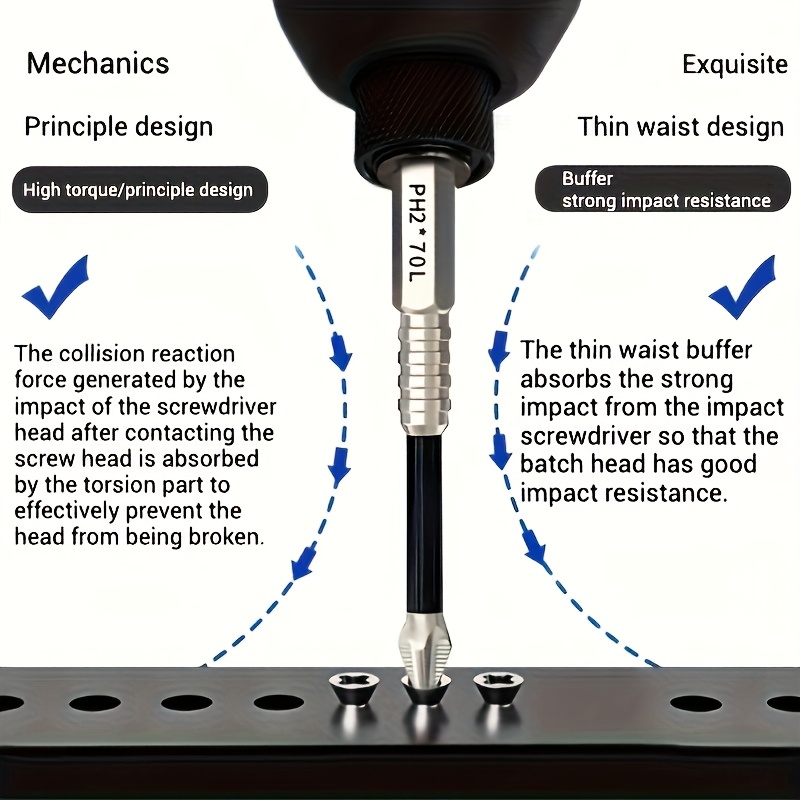 Mechanics

Principle design

High torque/principle design

The collision reaction force generated by the impact of the screwdriver head after contacting the screw head is absorbed by the torsion part to effectively prevent the head from being broken.

PH2*70L

Exquisite

Thin waist design

Buffer
strong impact resistance

The thin waist buffer absorbs the strong impact from the impact screwdriver so that the batch head has good impact resistance.