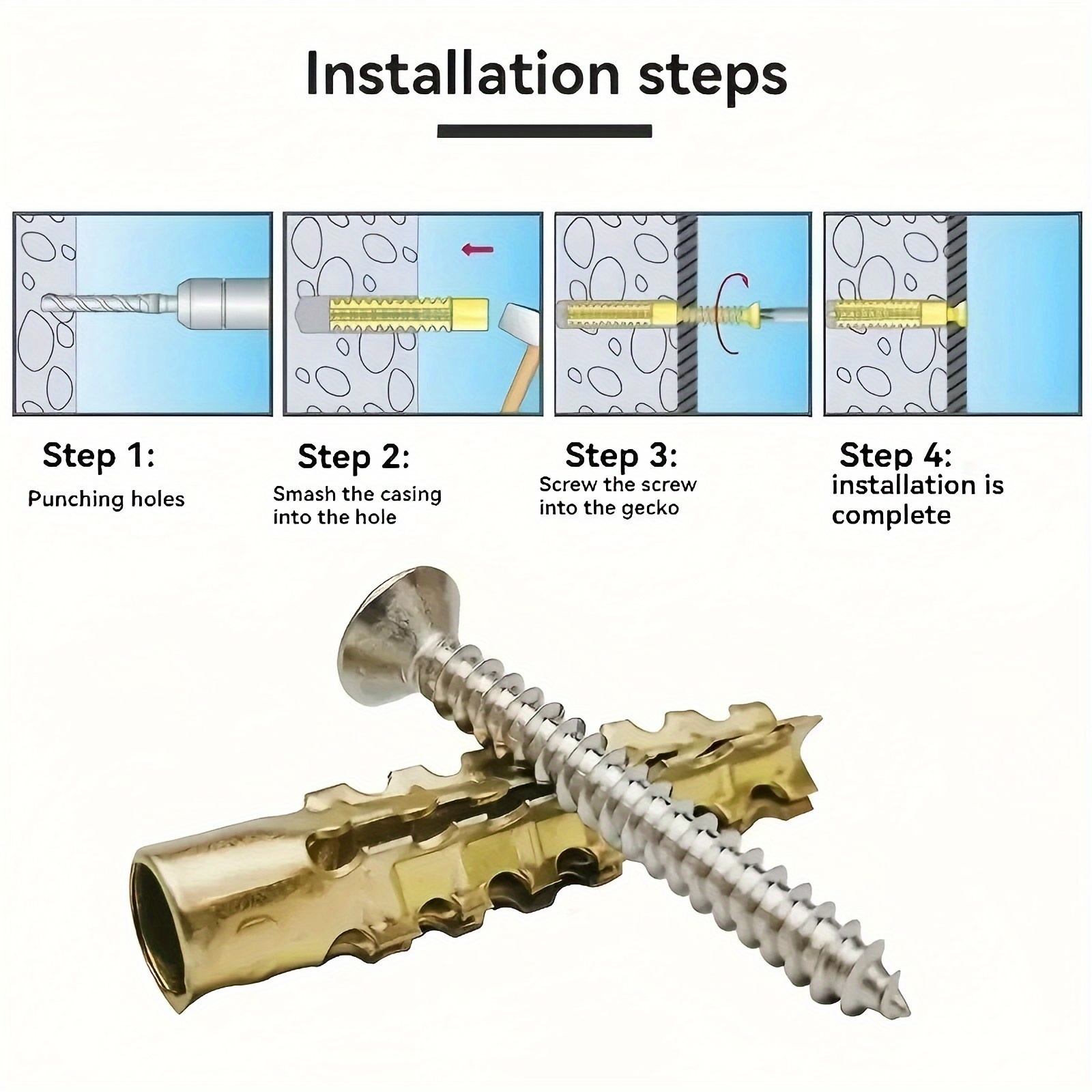 Installation steps

Step 1:
Punching holes

Step 2:
Smash the casing into the hole

Step 3:
Screw the screw into the gecko

Step 4:
installation is complete