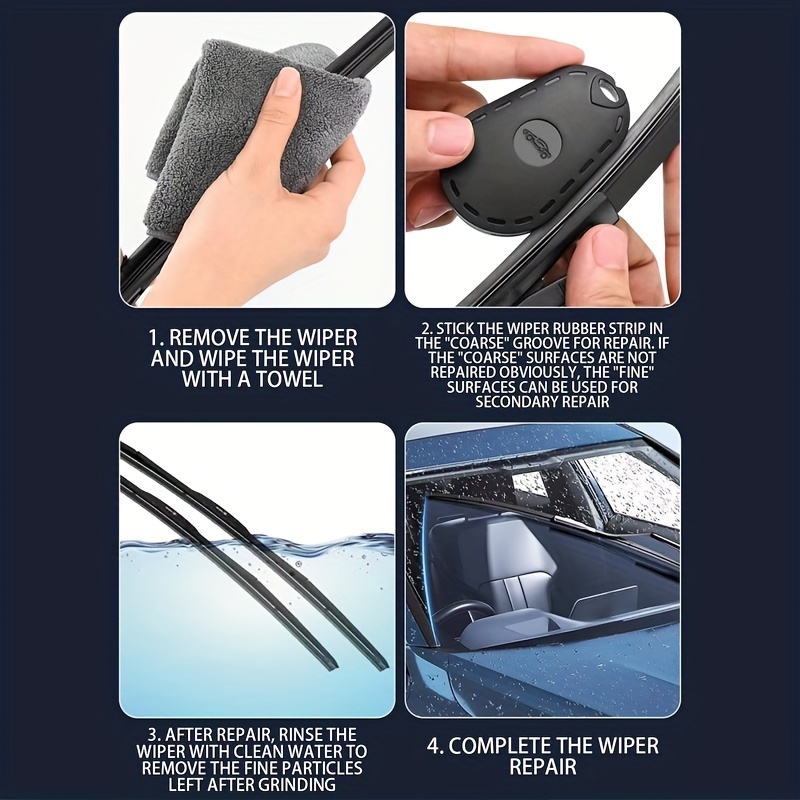 1. REMOVE THE WIPER AND WIPE THE WIPER WITH A TOWEL

2. STICK THE WIPER RUBBER STRIP IN THE "COARSE" GROOVE FOR REPAIR. IF THE "COARSE" SURFACES ARE NOT REPAIRED OBVIOUSLY, THE "FINE" SURFACES CAN BE USED FOR SECONDARY REPAIR

3. AFTER REPAIR, RINSE THE WIPER WITH CLEAN WATER TO REMOVE THE FINE PARTICLES LEFT AFTER GRINDING

4. COMPLETE THE WIPER REPAIR