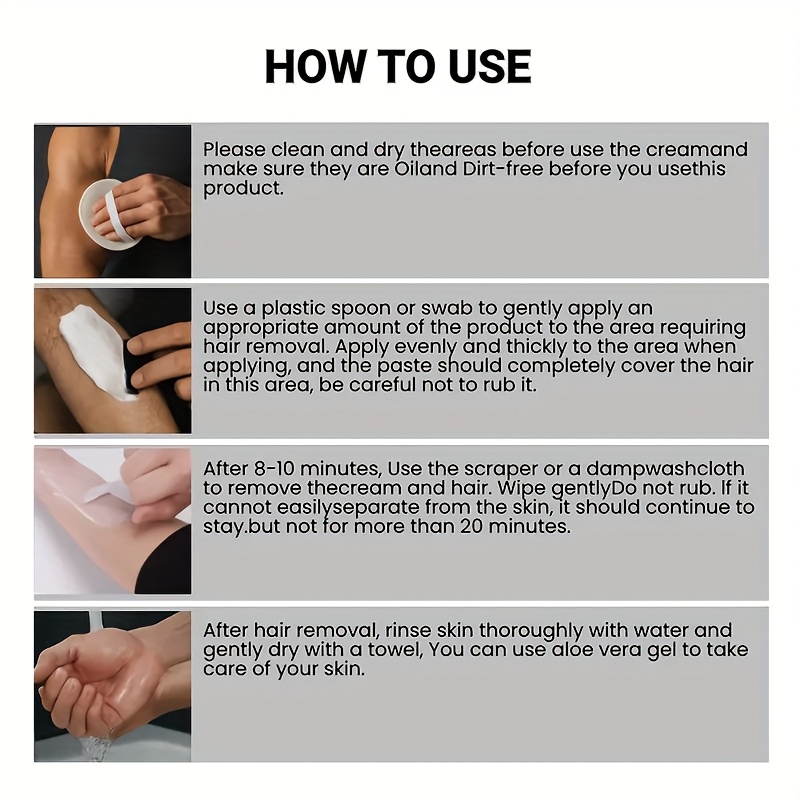 HOW TO USE

Please clean and dry theareas before use the creamand make sure they are Oiland Dirt-free before you usethis product.

Use a plastic spoon or swab to gently apply an appropriate amount of the product to the area requiring hair removal. Apply evenly and thickly to the area when applying, and the paste should completely cover the hair in this area, be careful not to rub it.

After 8-10 minutes, Use the scraper or a dampwashcloth to remove thecream and hair. Wipe gentlyDo not rub. If it cannot easilyseparate from the skin, it should continue to stay.but not for more than 20 minutes.

After hair removal, rinse skin thoroughly with water and gently dry with a towel, You can use aloe vera gel to take care of your skin.