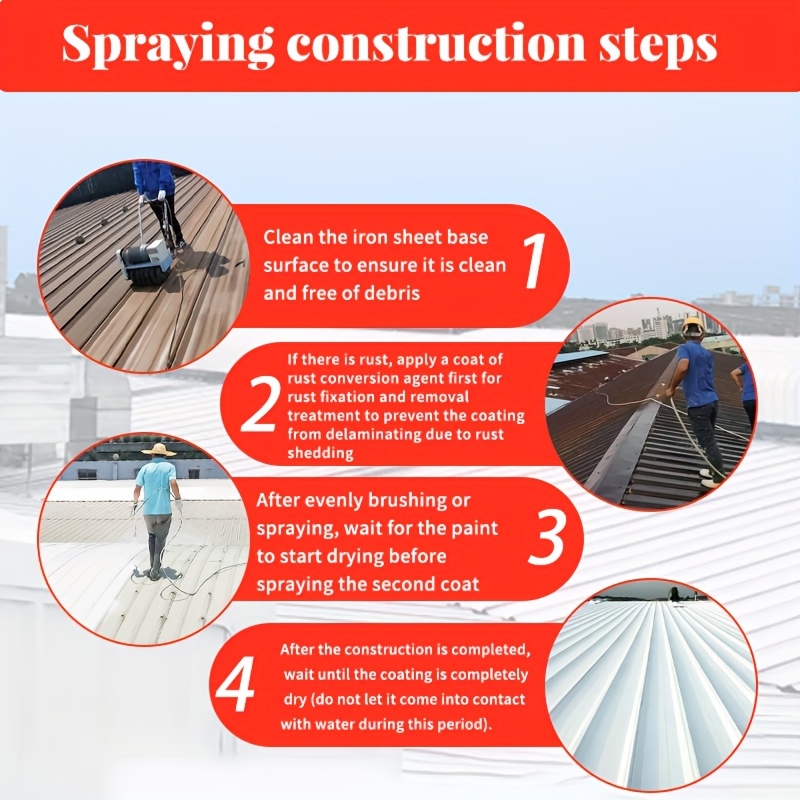 Spraying construction steps

Clean the iron sheet base surface to ensure it is clean and free of debris

1

2

If there is rust, apply a coat of rust conversion agent first for rust fixation and removal treatment to prevent the coating from delaminating due to rust shedding

After evenly brushing or spraying, wait for the paint to start drying before spraying the second coat

3

4

After the construction is completed, wait until the coating is completely dry (do not let it come into contact with water during this period).