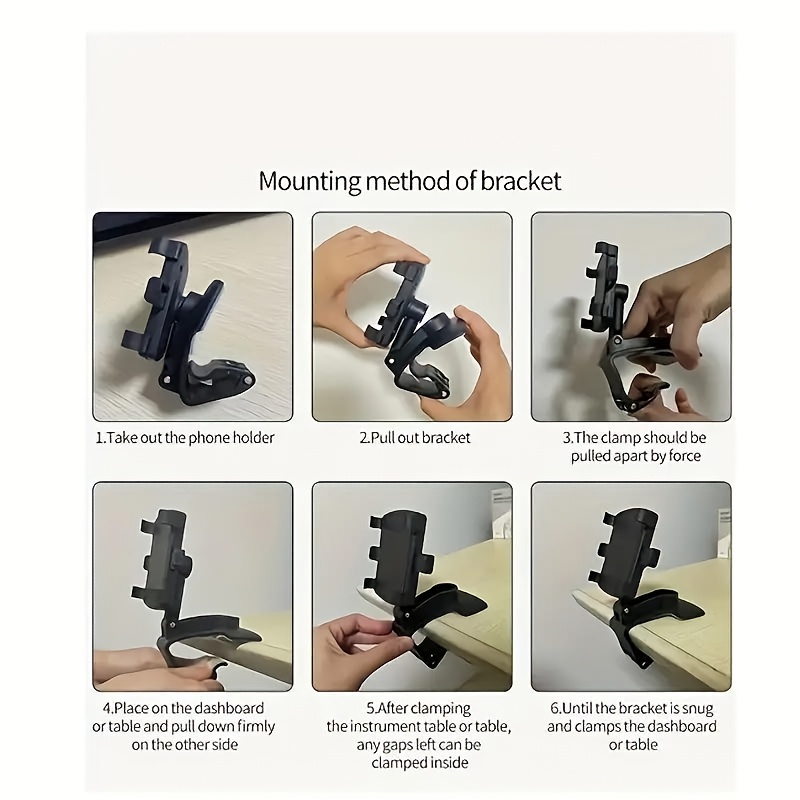 Mounting method of bracket

1.Take out the phone holder

2.Pull out bracket

3.The clamp should be pulled apart by force

4.Place on the dashboard or table and pull down firmly on the other side

5.After clamping the instrument table or table, any gaps left can be clamped inside

6.Until the bracket is snug and clamps the dashboard or table