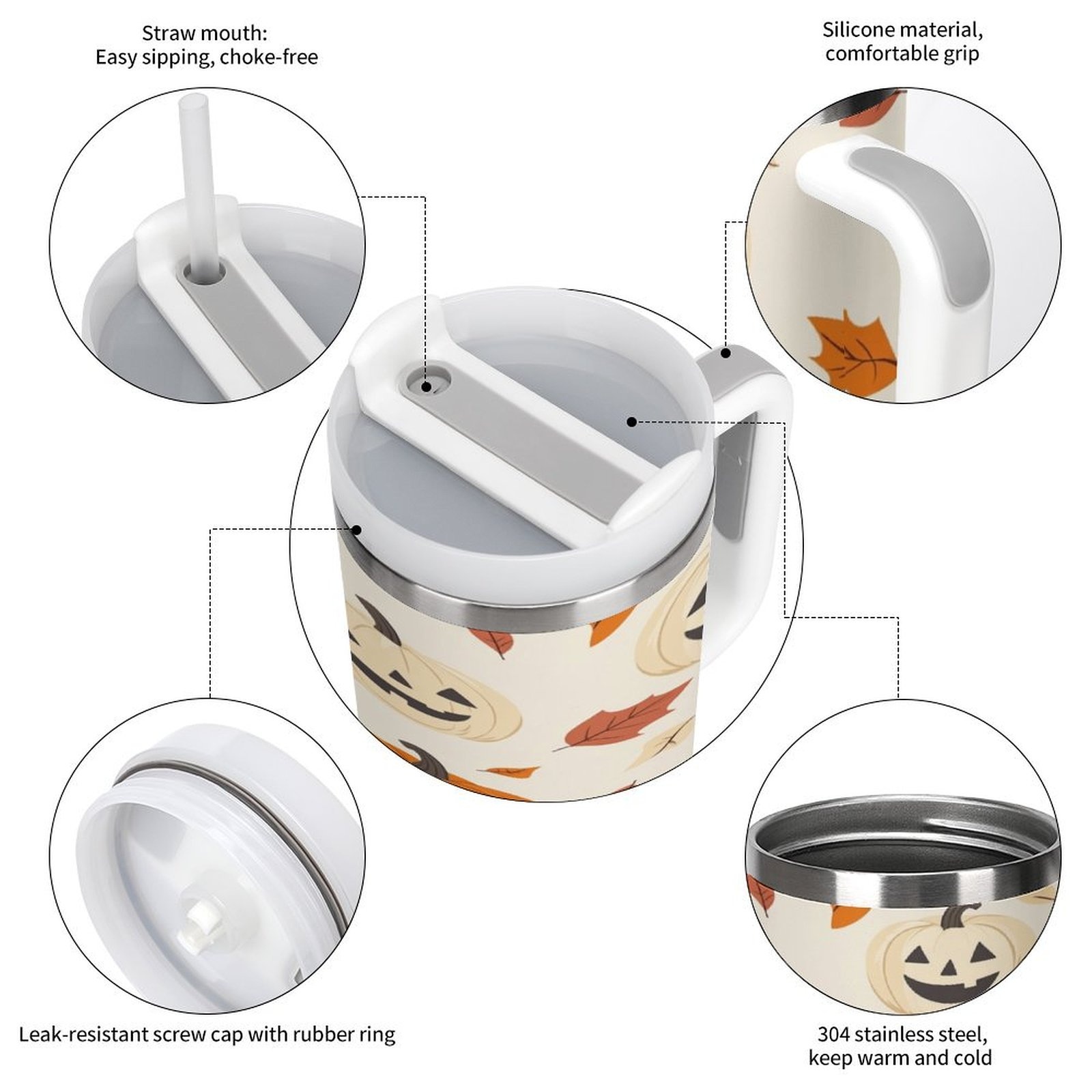 Straw mouth:
Easy sipping, choke-free

Silicone material,
comfortable grip

Leak-resistant screw cap with rubber ring

304 stainless steel,
keep warm and cold