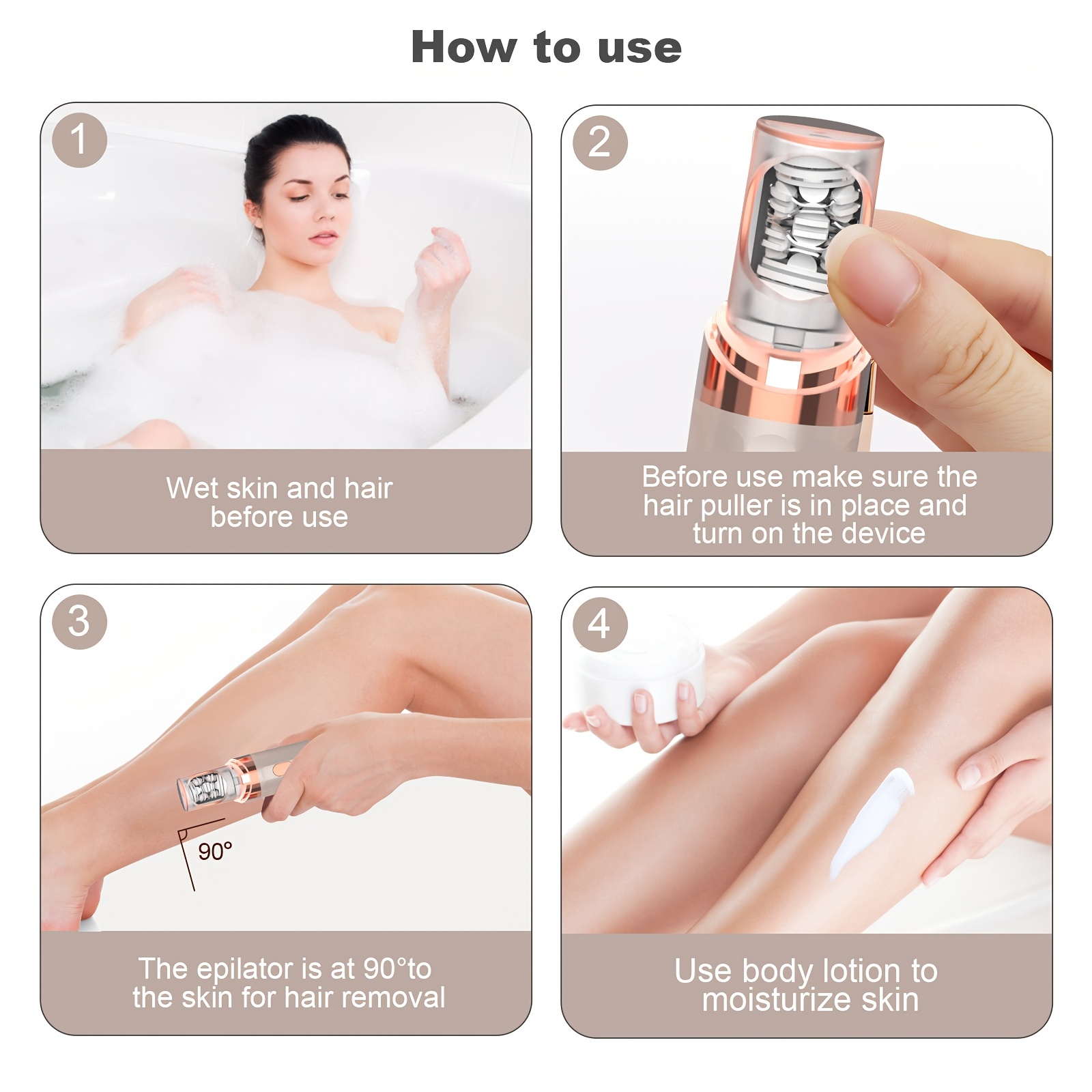 How to use

1

Wet skin and hair before use

2

Before use make sure the hair puller is in place and turn on the device

3

90°

The epilator is at 90°to the skin for hair removal

4

Use body lotion to moisturize skin