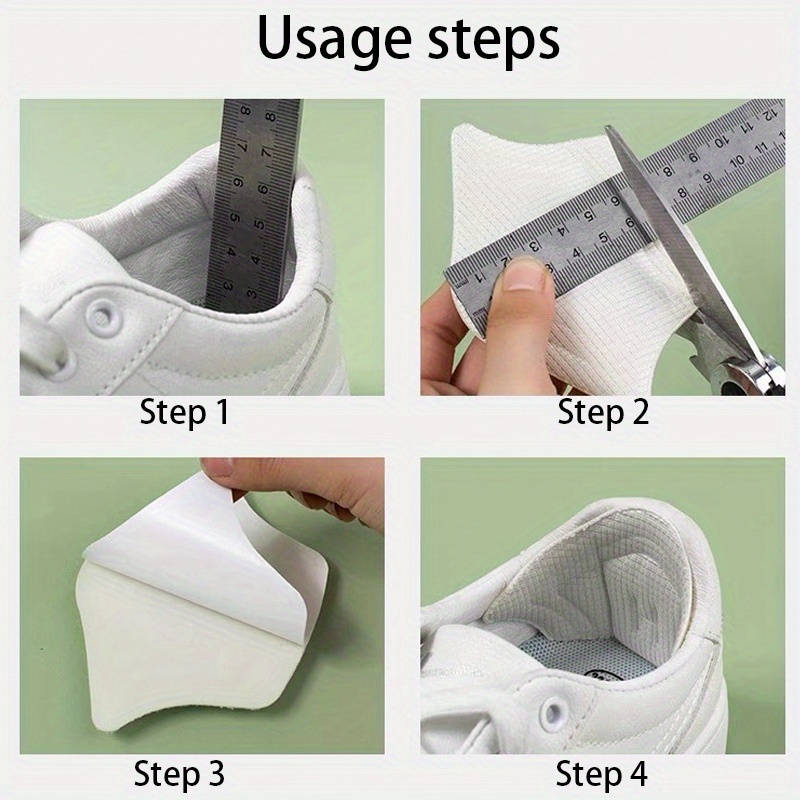 Usage steps

Step 1

Step 2

Step 3

Step 4