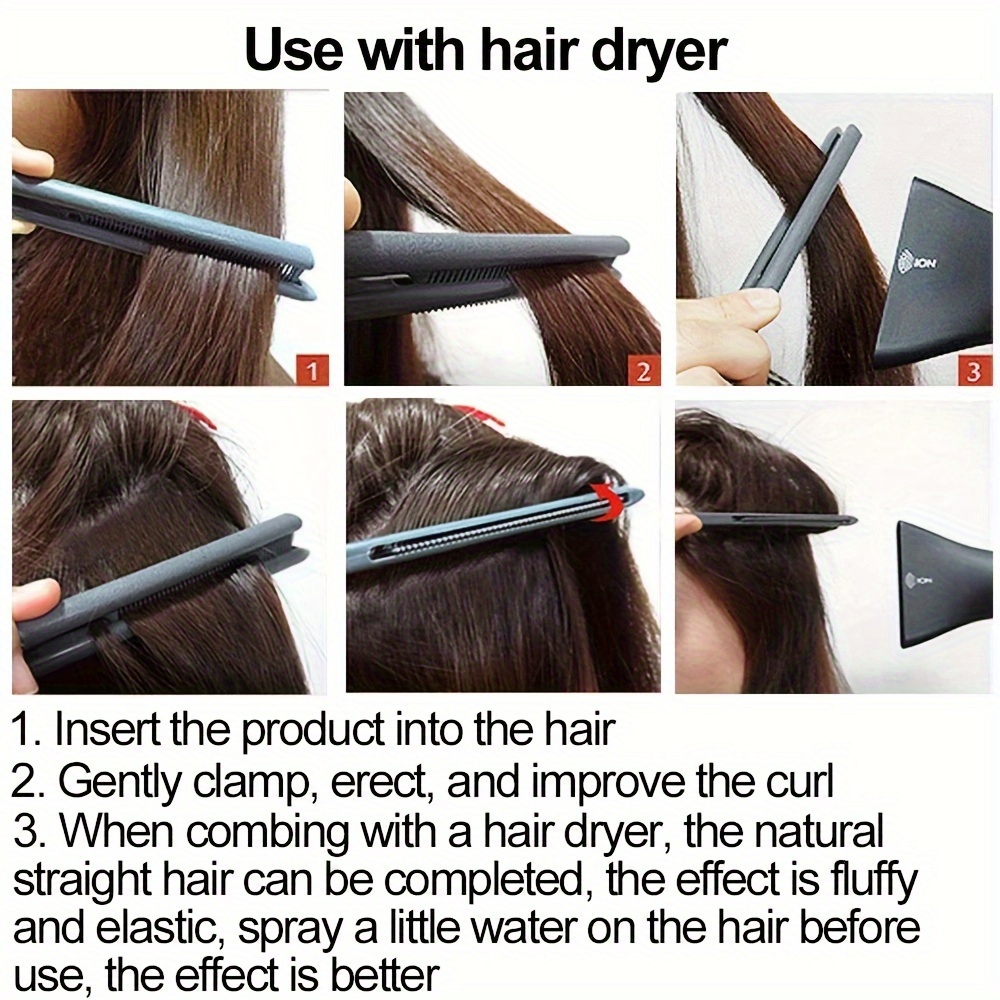 Use with hair dryer

1

2

ION

3

ION

1. Insert the product into the hair
2. Gently clamp, erect, and improve the curl
3. When combing with a hair dryer, the natural straight hair can be completed, the effect is fluffy and elastic, spray a little water on the hair before use, the effect is better