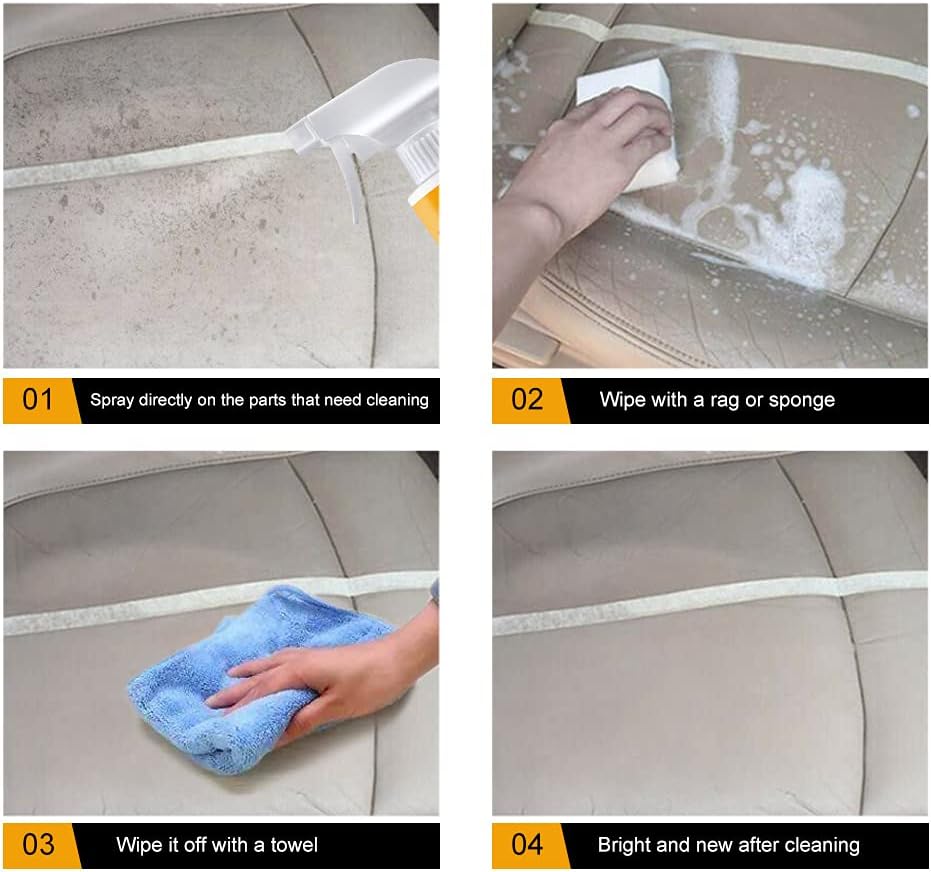 01 Spray directly on the parts that need cleaning

02 Wipe with a rag or sponge

03 Wipe it off with a towel

04 Bright and new after cleaning