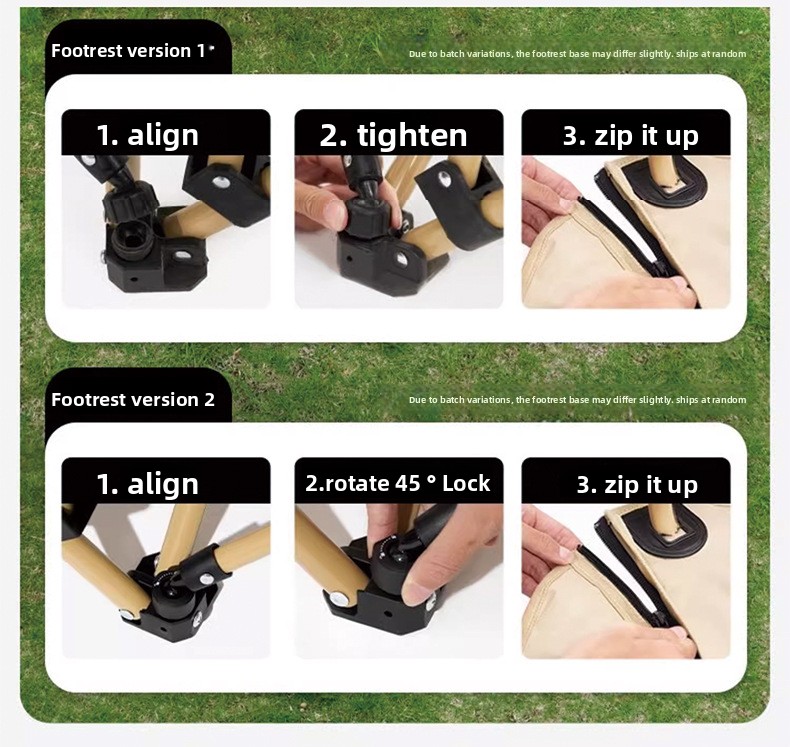 Footrest version 1

Due to batch variations, the footrest base may differ slightly. ships at random

1. align

2. tighten

3. zip it up

Footrest version 2

Due to batch variations, the footrest base may differ slightly. ships at random

1. align

2.rotate 45 ° Lock

3. zip it up