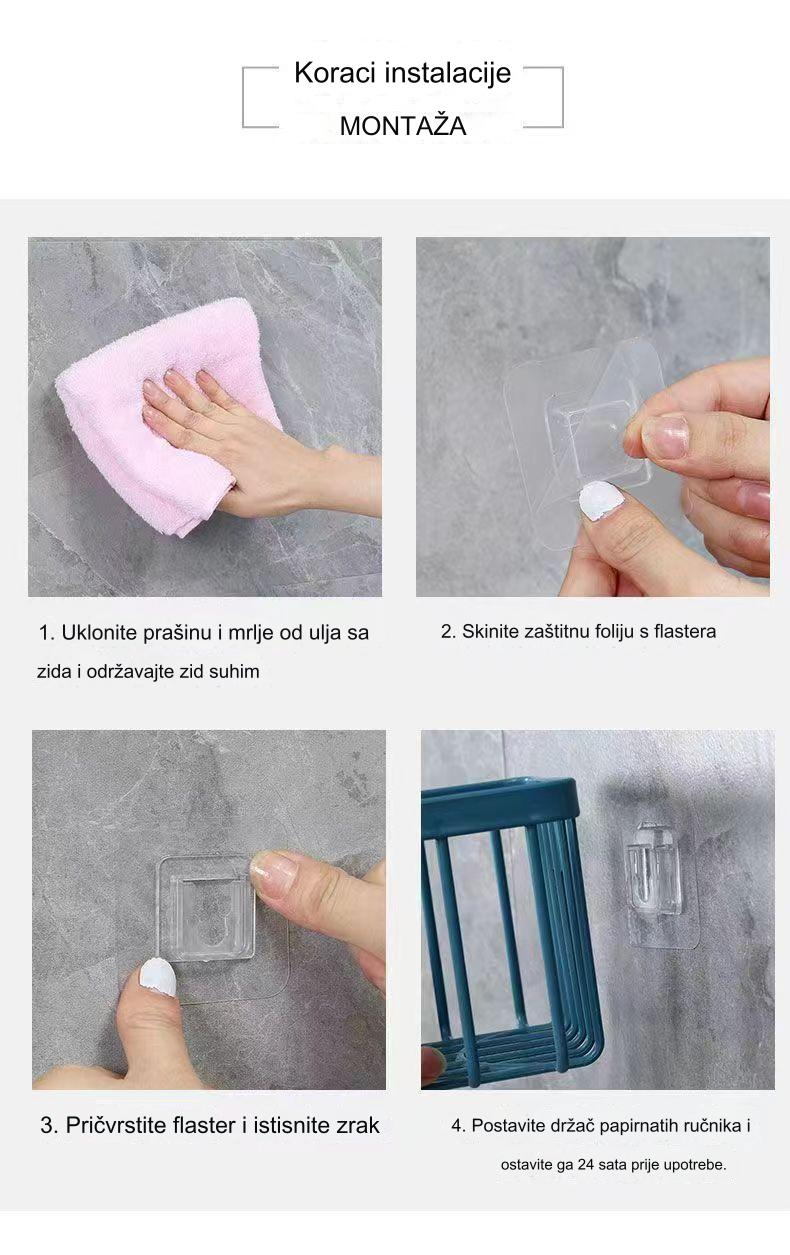 Koraci instalacije

MONTAŽA

1. Uklonite prašinu i mrlje od ulja sa zida i održavajte zid suhim

2. Skinite zaštitnu foliju s flastera

3. Pričvrstite flaster i istisnite zrak

4. Postavite držač papirnatih ručnika i ostavite ga 24 sata prije upotrebe.