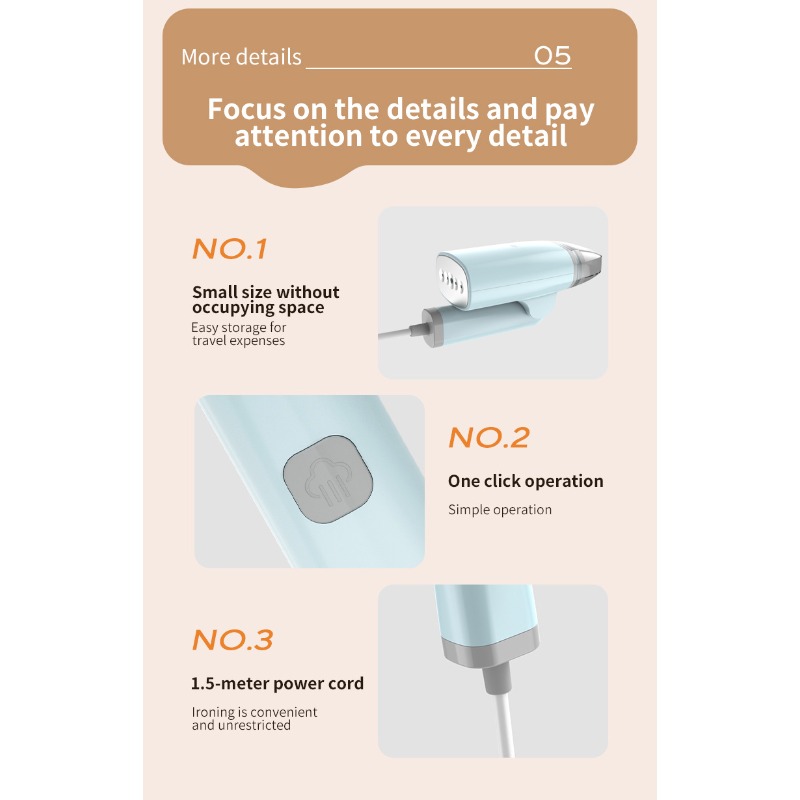 More details 05

Focus on the details and pay attention to every detail

NO.1

Small size without occupying space

Easy storage for travel expenses

NO.2

One click operation

Simple operation

NO.3

1.5-meter power cord

Ironing is convenient and unrestricted