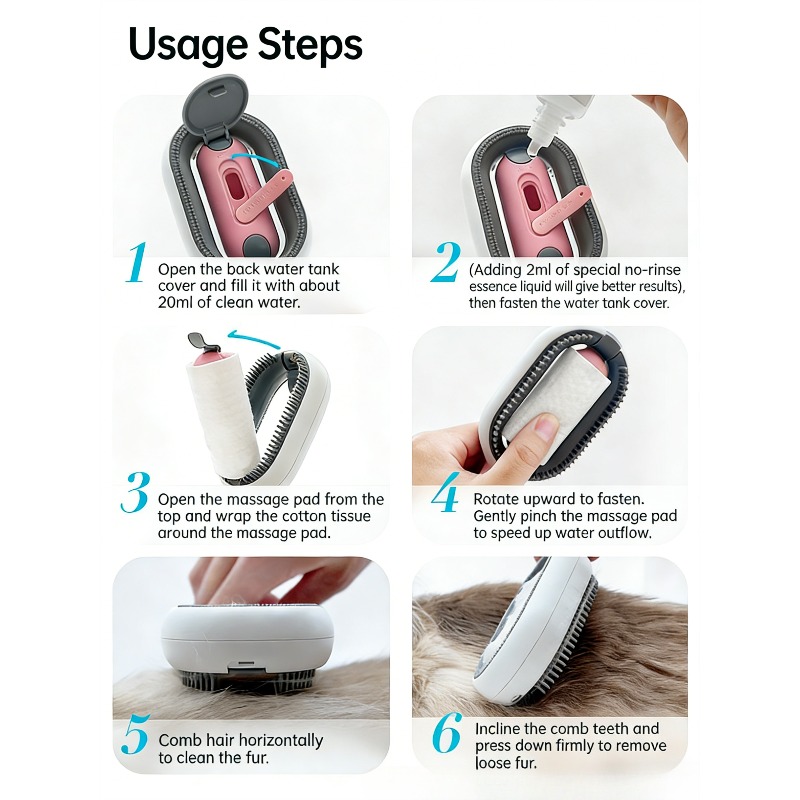 Usage Steps

1 Open the back water tank cover and fill it with about 20ml of clean water.

2 (Adding 2ml of special no-rinse essence liquid will give better results), then fasten the water tank cover.

3 Open the massage pad from the top and wrap the cotton tissue around the massage pad.

4 Rotate upward to fasten. Gently pinch the massage pad to speed up water outflow.

5 Comb hair horizontally to clean the fur.

6 Incline the comb teeth and press down firmly to remove loose fur.