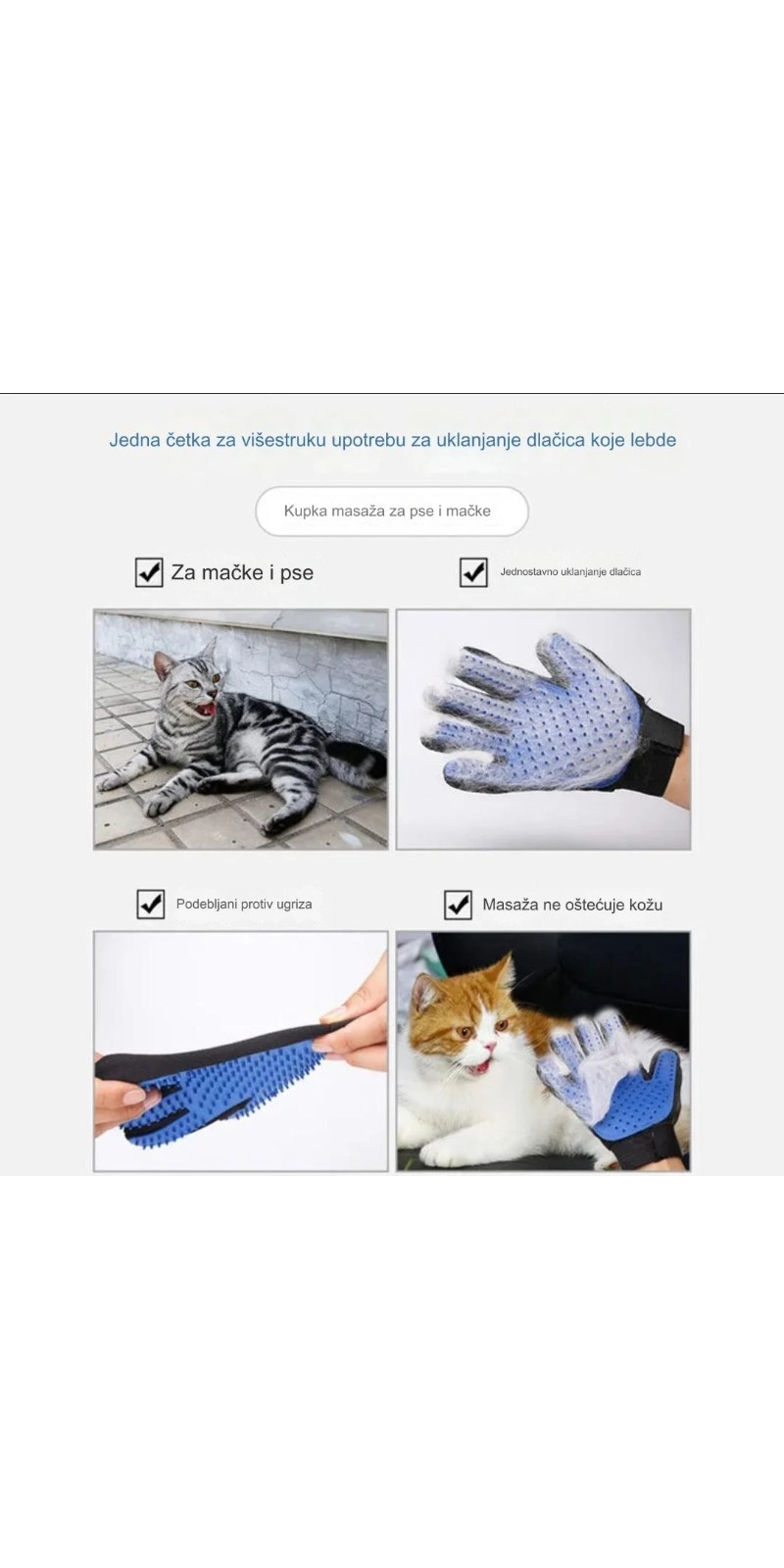 Jedna četka za višestruku upotrebu za uklanjanje dlačica koje lebde

Kupka masaža za pse i mačke

Za mačke i pse

Jednostavno uklanjanje dlačica

Podebljani protiv ugriza

Masaža ne oštećuje kožu