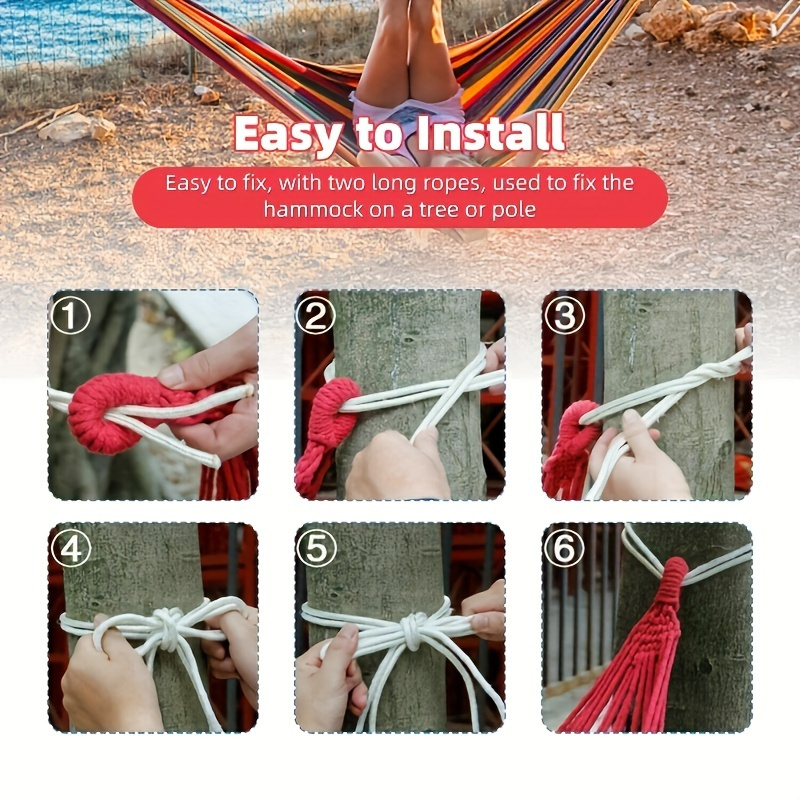 Easy to Install

Easy to fix, with two long ropes, used to fix the hammock on a tree or pole

①

②

③

④

⑤

⑥