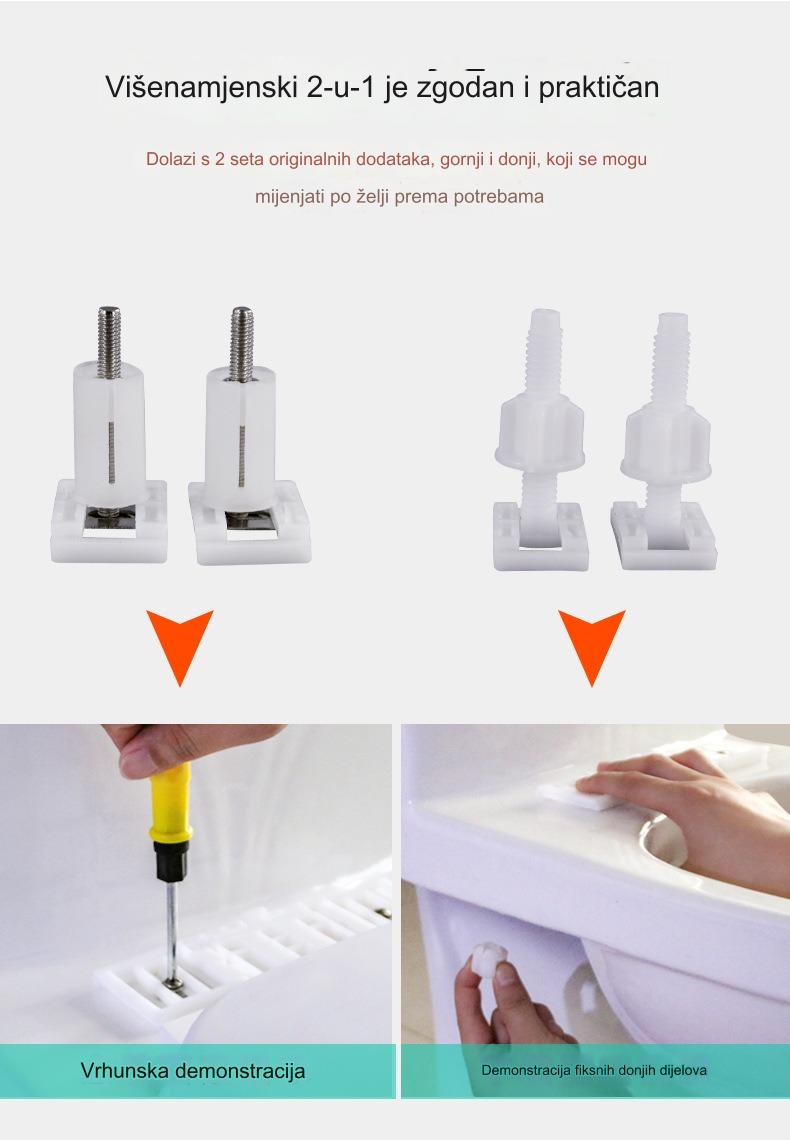 Višenamjenski 2-u-1 je zgodan i praktičan

Dolazi s 2 seta originalnih dodataka, gornji i donji, koji se mogu mijenjati po želji prema potrebama

Vrhunska demonstracija

Demonstracija fiksnih donjih dijelova