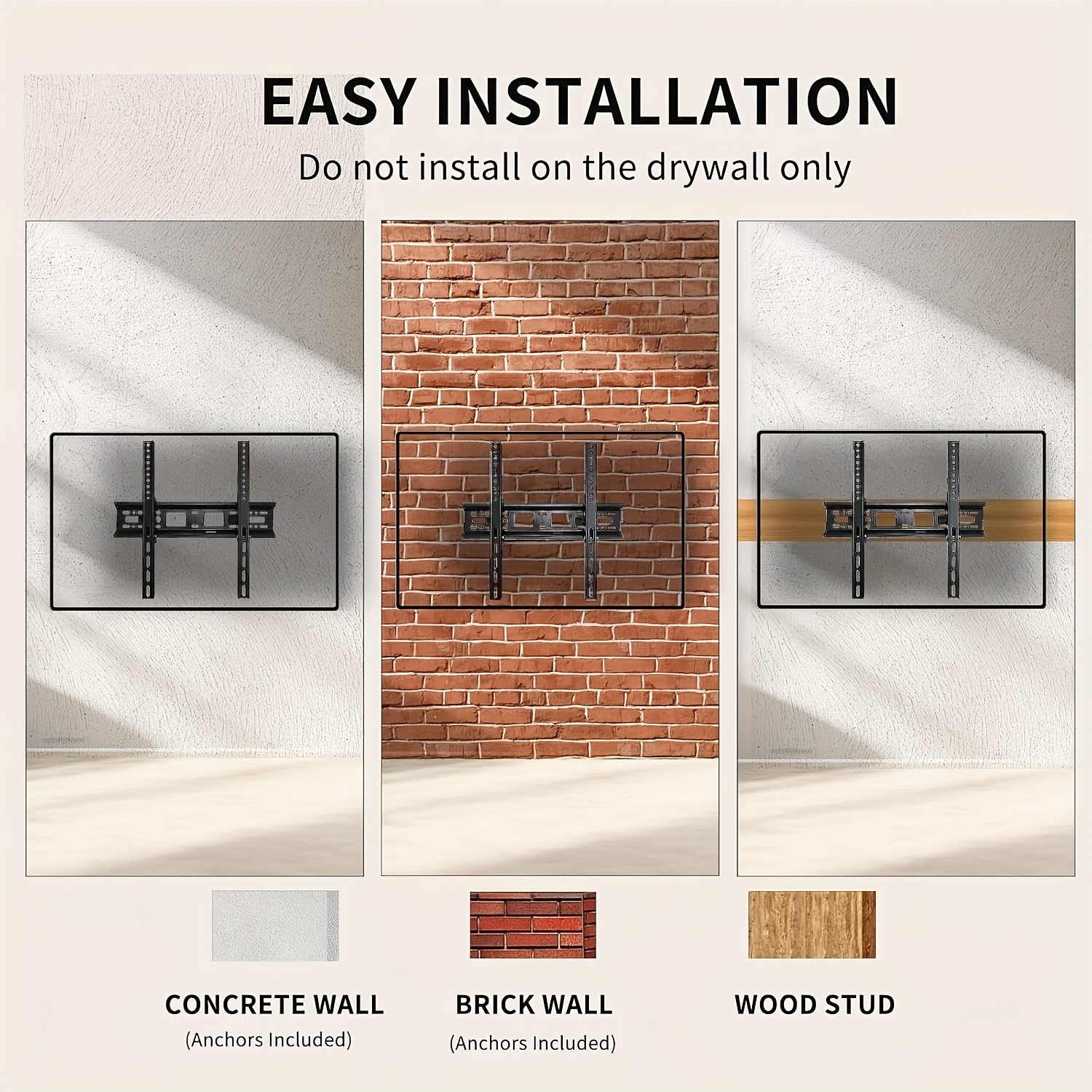 EASY INSTALLATION
Do not install on the drywall only

CONCRETE WALL
(Anchors Included)

BRICK WALL
(Anchors Included)

WOOD STUD