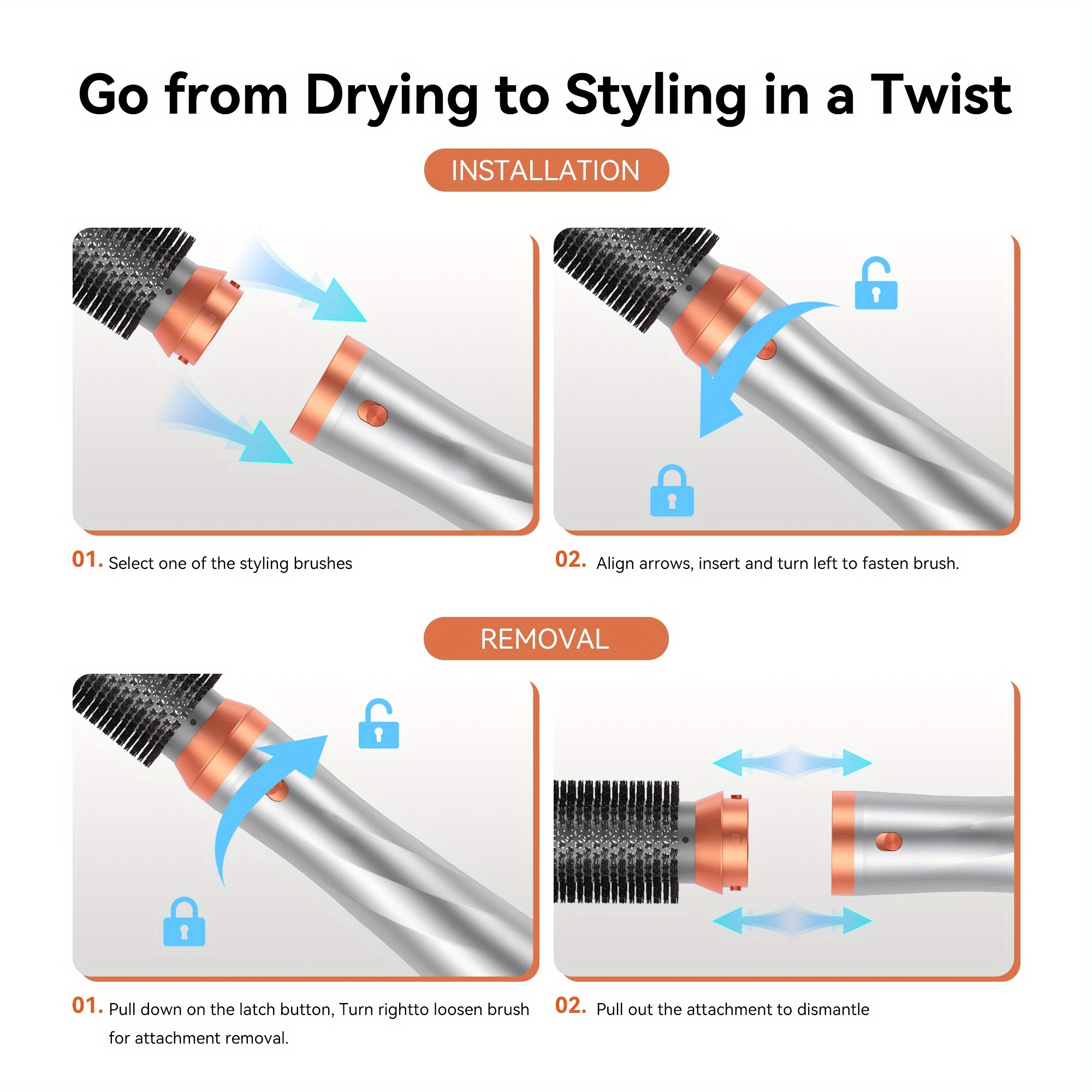 Go from Drying to Styling in a Twist

INSTALLATION

01. Select one of the styling brushes

02. Align arrows, insert and turn left to fasten brush.

REMOVAL

01. Pull down on the latch button, Turn rightto loosen brush for attachment removal.

02. Pull out the attachment to dismantle