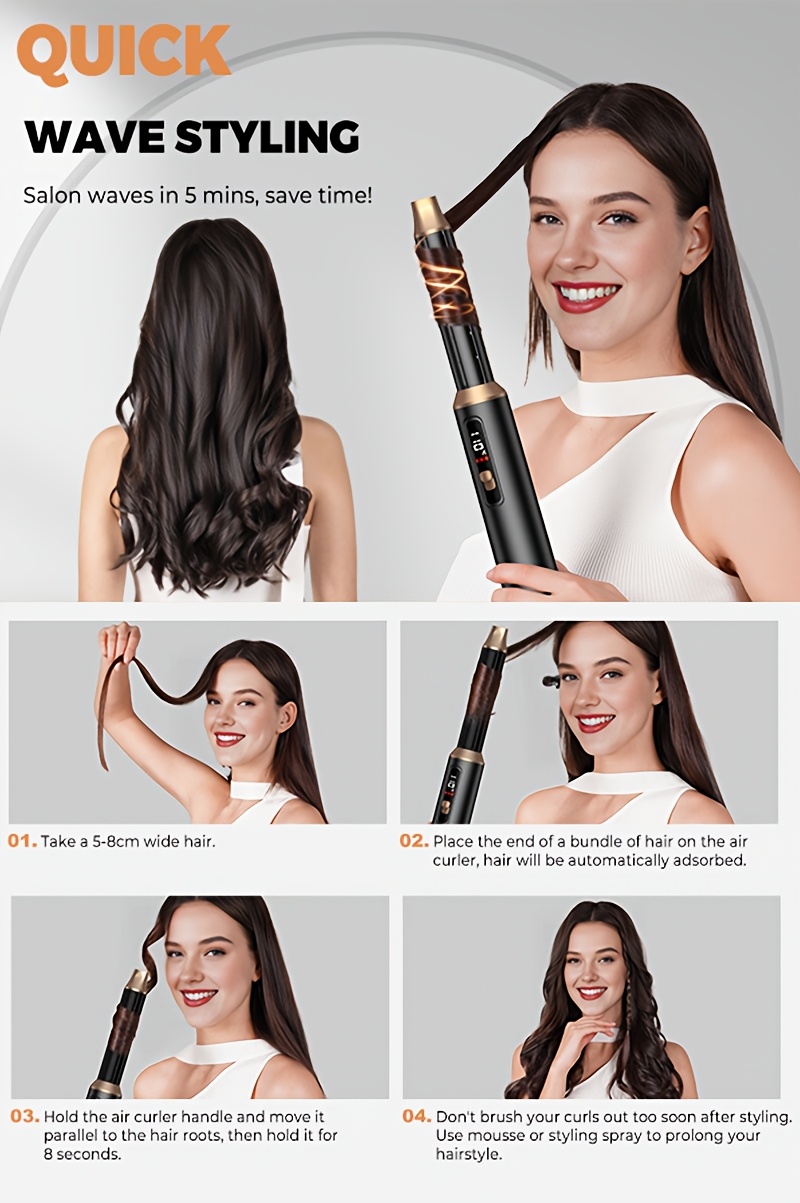 QUICK
WAVE STYLING

Salon waves in 5 mins, save time!

01. Take a 5-8cm wide hair.

02. Place the end of a bundle of hair on the air curler, hair will be automatically adsorbed.

03. Hold the air curler handle and move it parallel to the hair roots, then hold it for 8 seconds.

04. Don't brush your curls out too soon after styling. Use mousse or styling spray to prolong your hairstyle.