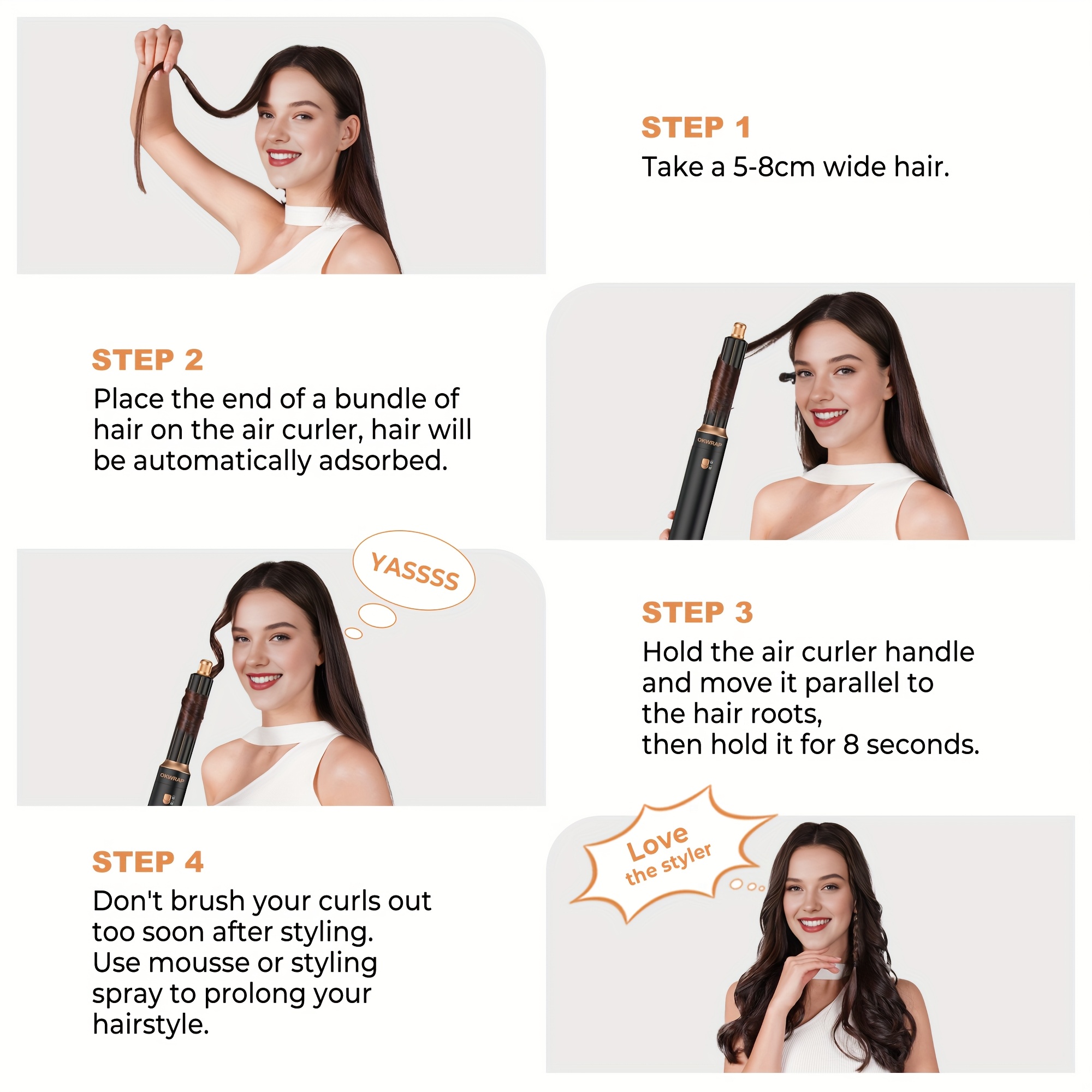 STEP 1
Take a 5-8cm wide hair.

STEP 2
Place the end of a bundle of hair on the air curler, hair will be automatically adsorbed.

OKWRAP

YASSSS

OKWRAP

STEP 3
Hold the air curler handle and move it parallel to the hair roots,
then hold it for 8 seconds.

STEP 4
Don't brush your curls out too soon after styling.
Use mousse or styling spray to prolong your hairstyle.

Love the styler