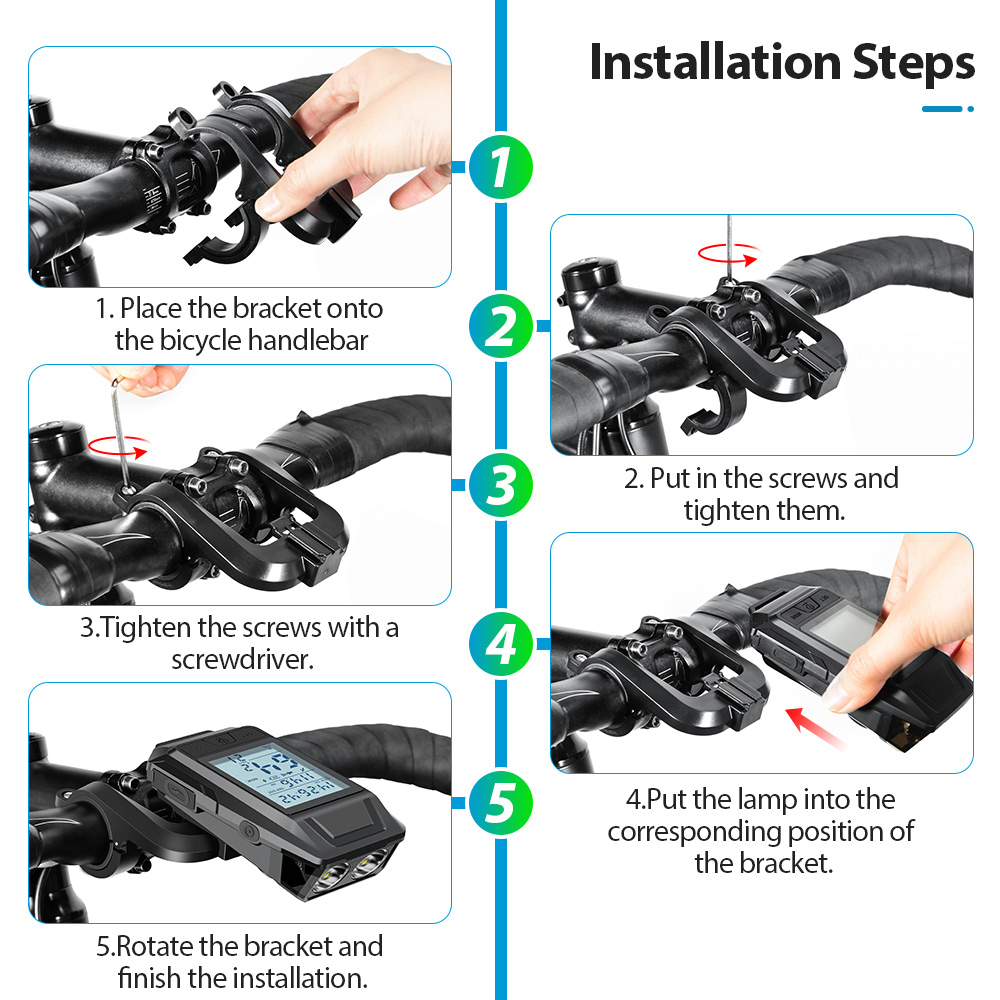 Installation Steps

1

1. Place the bracket onto the bicycle handlebar

2

2. Put in the screws and tighten them.

3

3.Tighten the screws with a screwdriver.

4

4.Put the lamp into the corresponding position of the bracket.

5

5.Rotate the bracket and finish the installation.