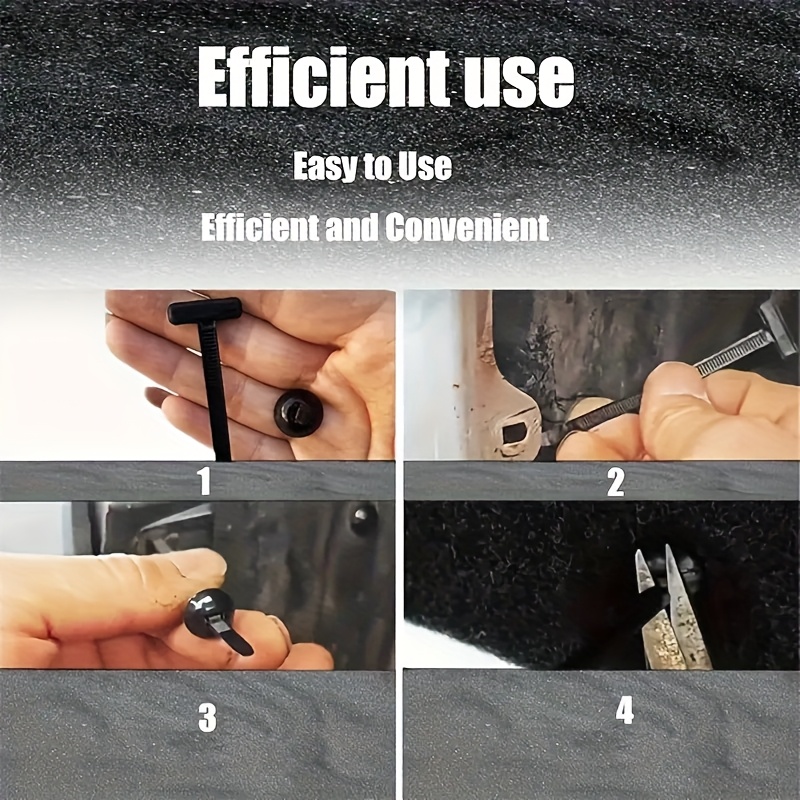 Efficient use

Easy to Use

Efficient and Convenient

1

2

3

4