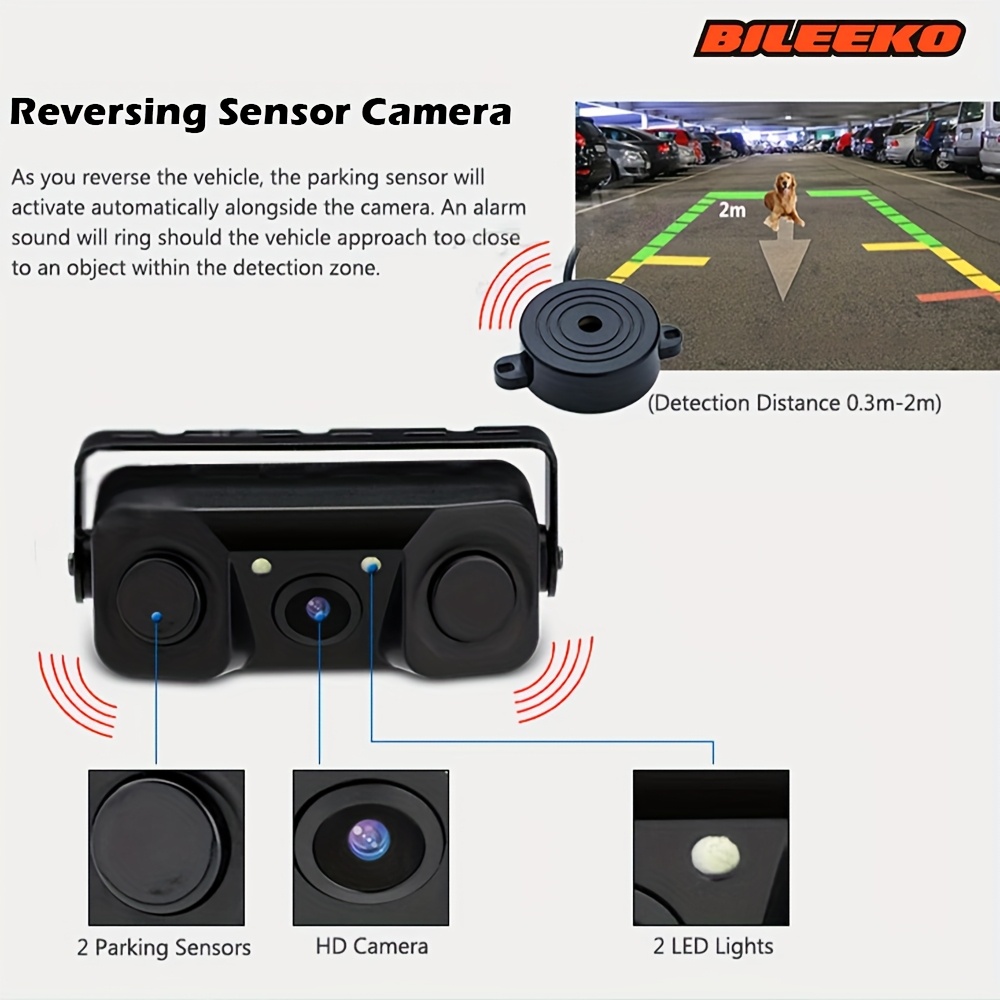 BILEEKO

Reversing Sensor Camera

As you reverse the vehicle, the parking sensor will activate automatically alongside the camera. An alarm sound will ring should the vehicle approach too close to an object within the detection zone.

2m

(Detection Distance 0.3m-2m)

2 Parking Sensors

HD Camera

2 LED Lights