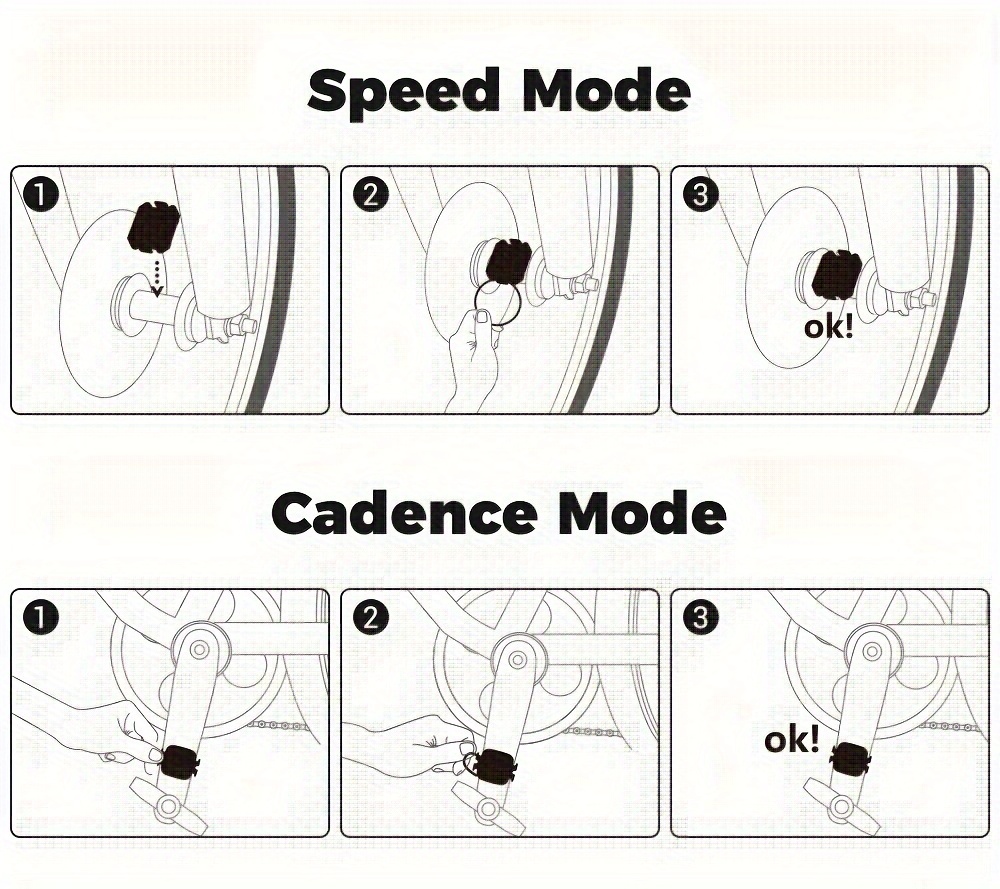 Speed Mode

1

2

3

ok!

Cadence Mode

1

2

3

ok!