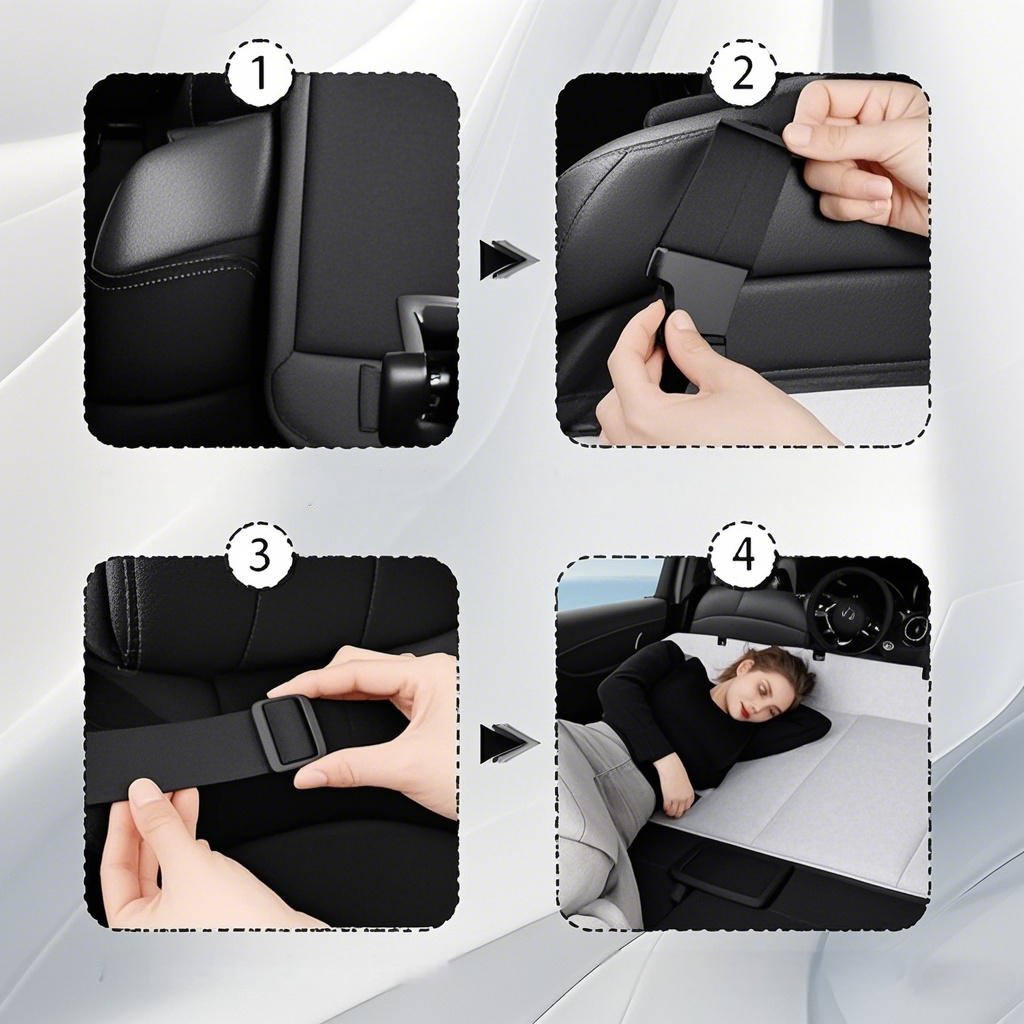 1

2

3

4