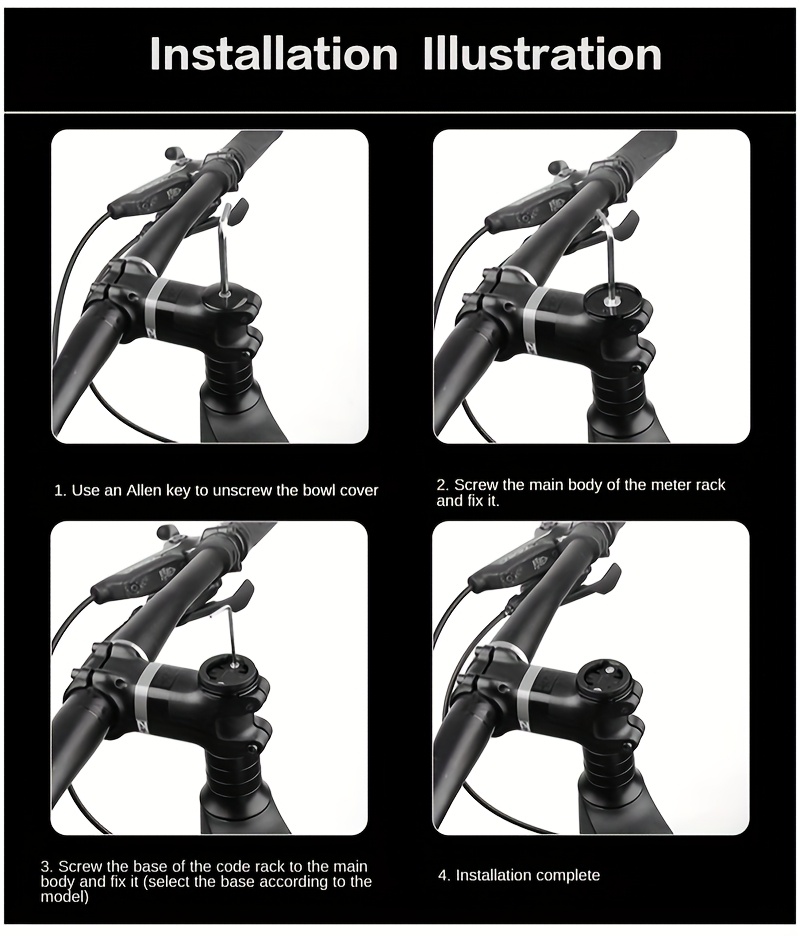 Installation Illustration

1. Use an Allen key to unscrew the bowl cover

2. Screw the main body of the meter rack and fix it.

3. Screw the base of the code rack to the main body and fix it (select the base according to the model)

4. Installation complete