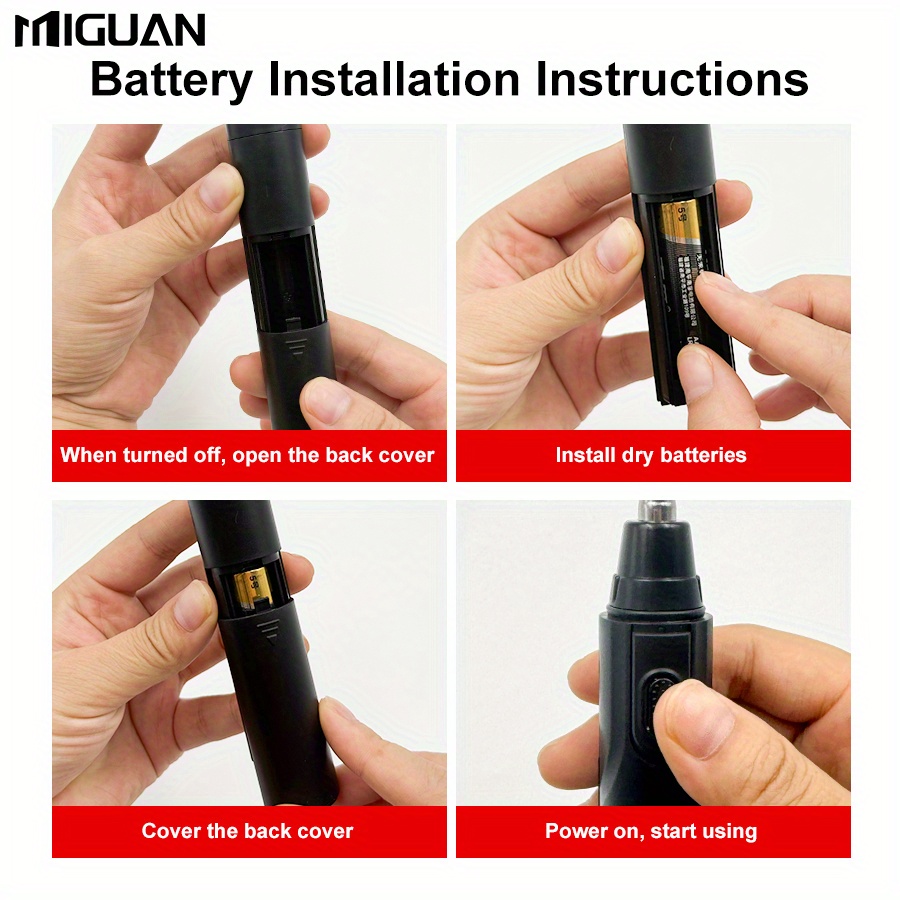 MIGUAN

Battery Installation Instructions

When turned off, open the back cover

Install dry batteries

Cover the back cover

Power on, start using