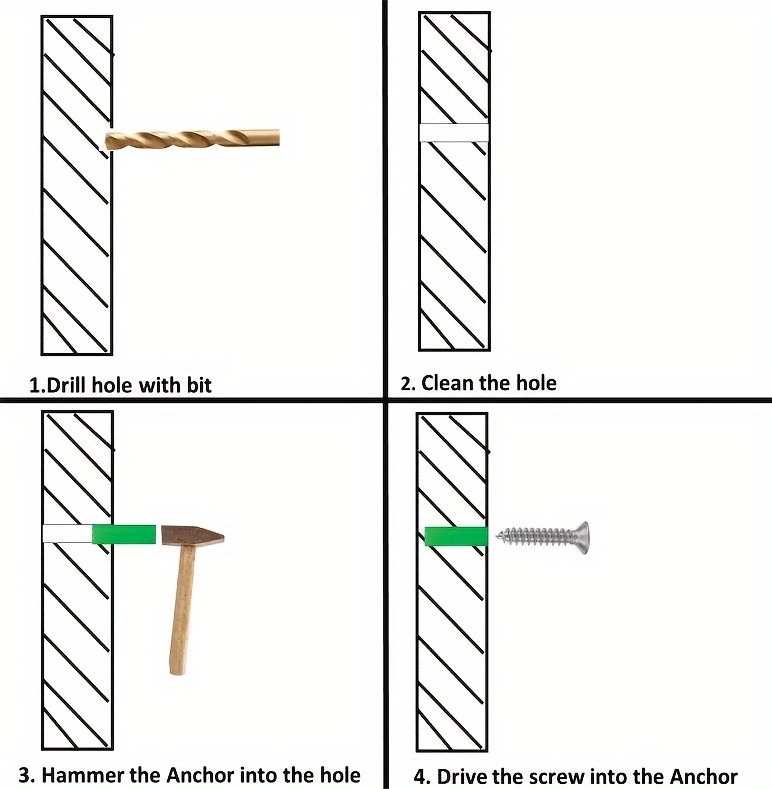 1.Drill hole with bit

2. Clean the hole

3. Hammer the Anchor into the hole

4. Drive the screw into the Anchor