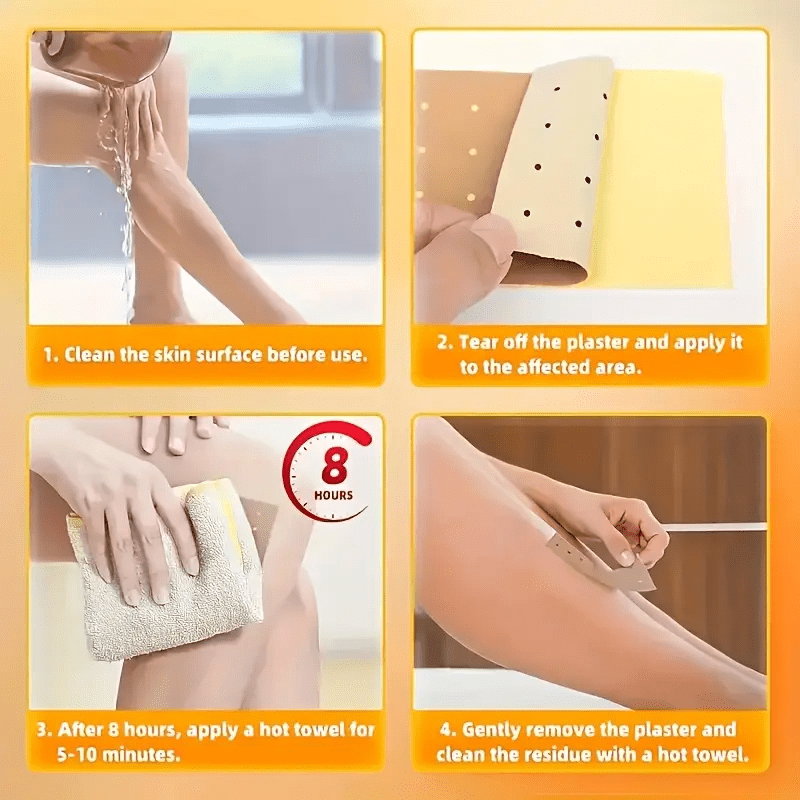 1. Clean the skin surface before use.

2. Tear off the plaster and apply it to the affected area.

8 HOURS

3. After 8 hours, apply a hot towel for 5-10 minutes.

4. Gently remove the plaster and clean the residue with a hot towel.