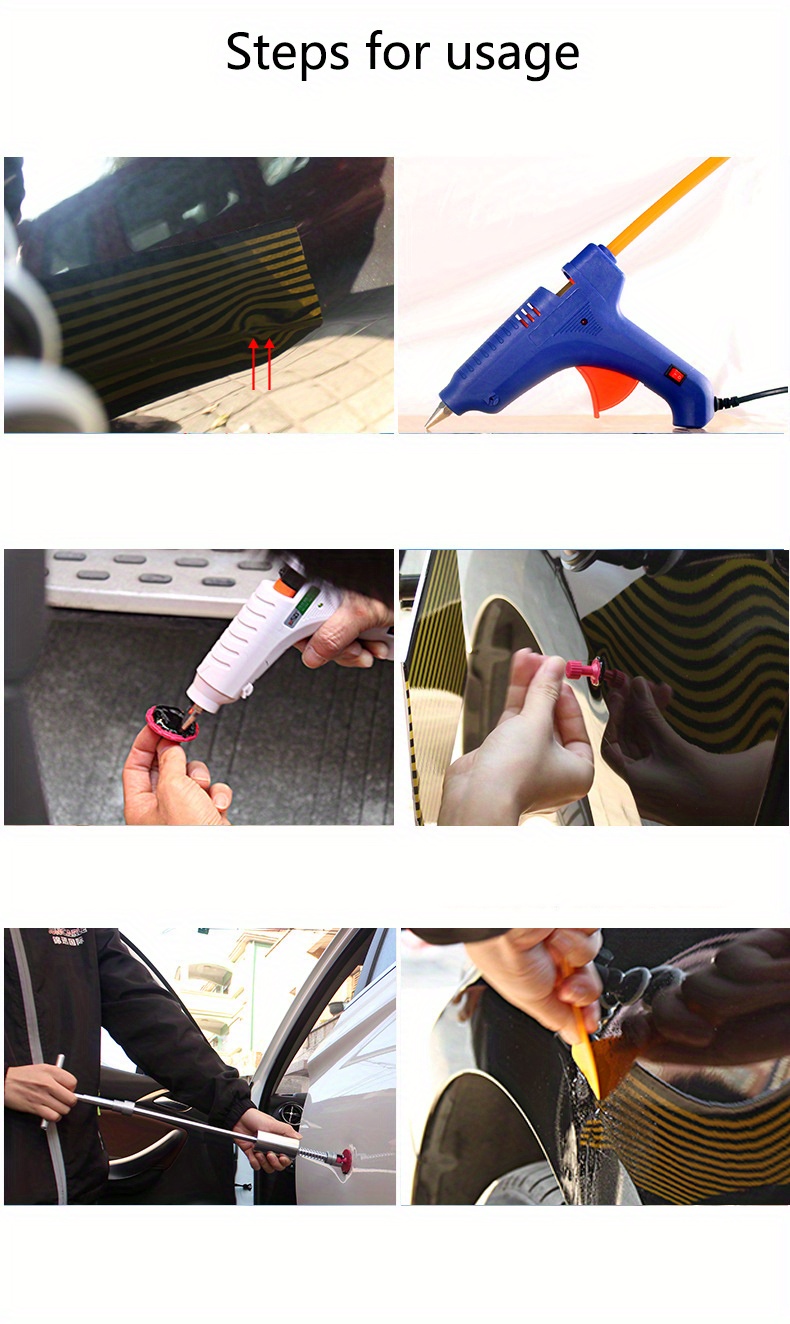 Steps for usage