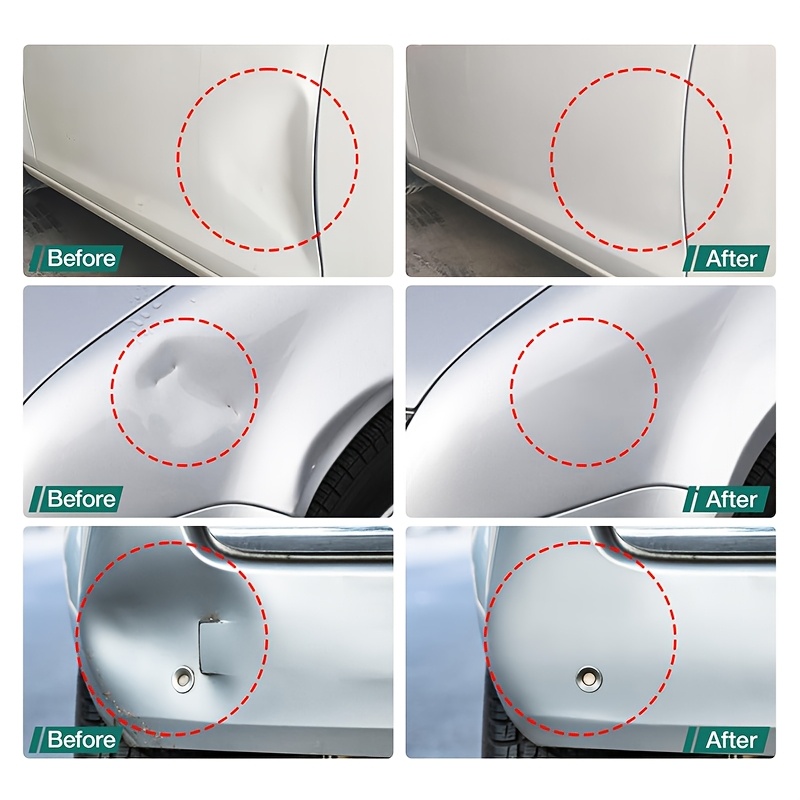 Before

After

Before

After

Before

After