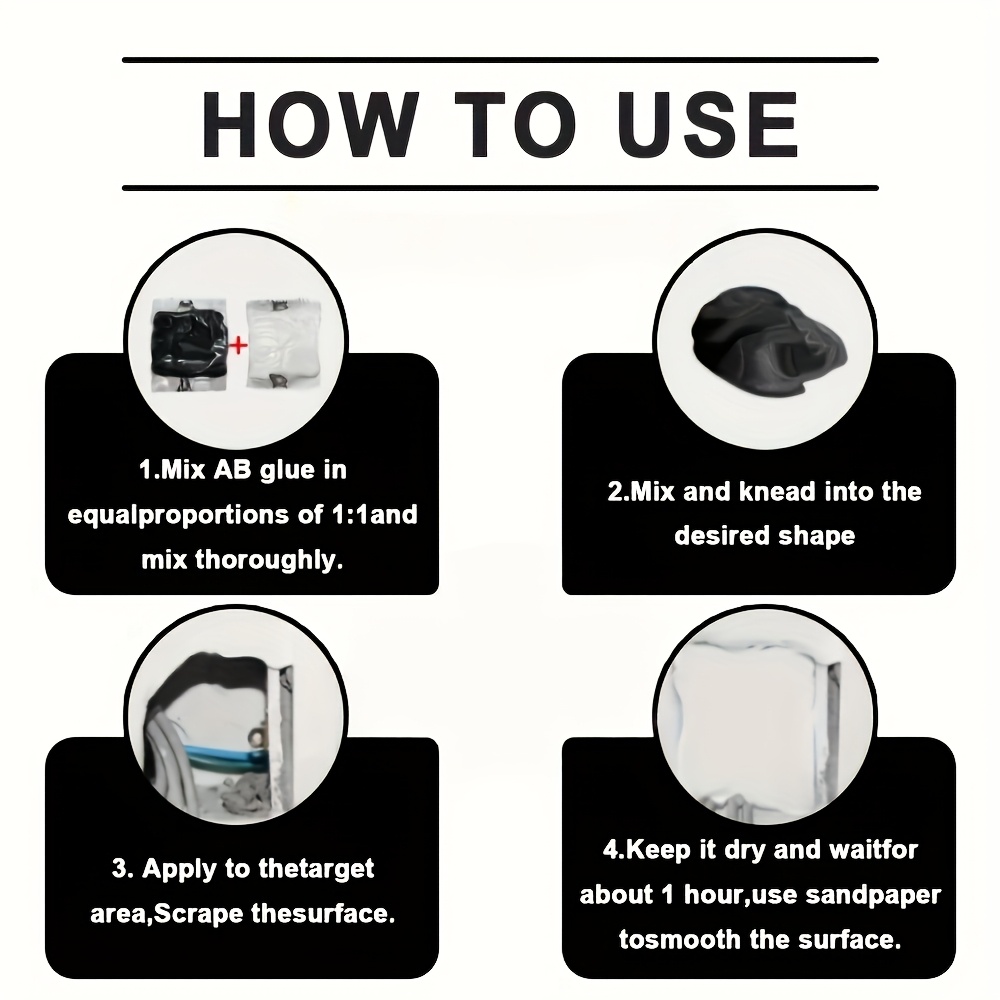 HOW TO USE

1.Mix AB glue in equalproportions of 1:1and mix thoroughly.

2.Mix and knead into the desired shape

3. Apply to thetarget area,Scrape thesurface.

4.Keep it dry and waitfor about 1 hour,use sandpaper tosmooth the surface.