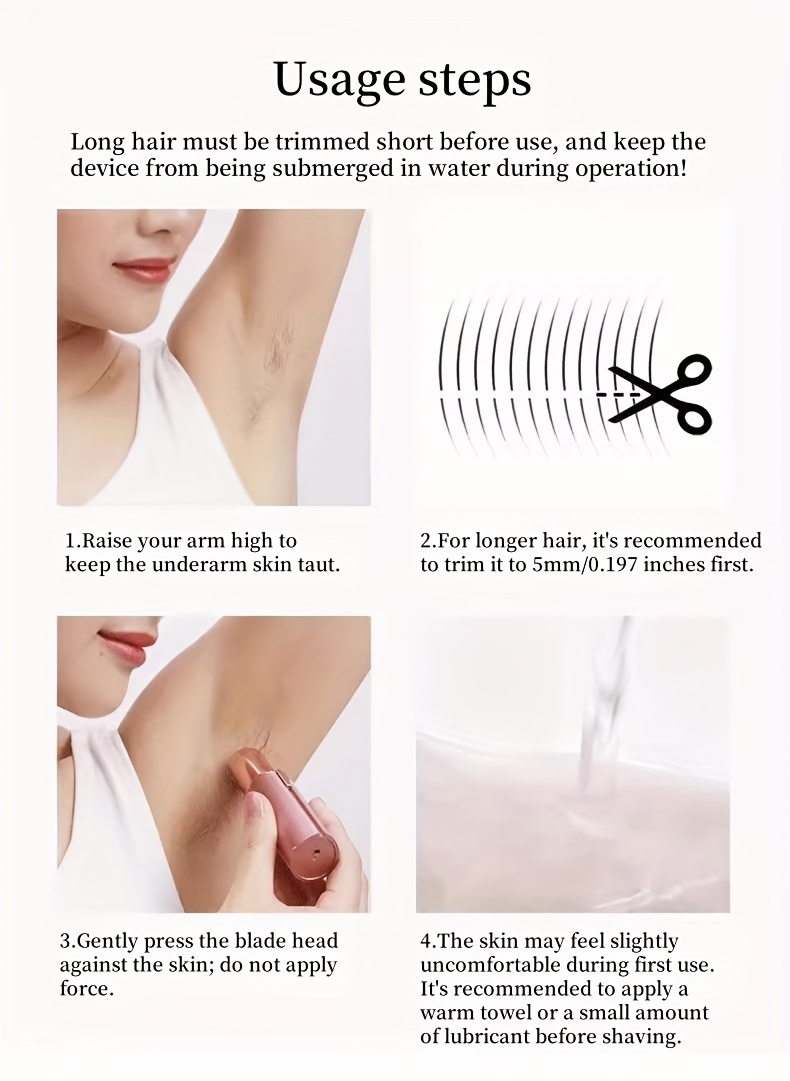 Usage steps

Long hair must be trimmed short before use, and keep the device from being submerged in water during operation!

1.Raise your arm high to keep the underarm skin taut.

2.For longer hair, it's recommended to trim it to 5mm/0.197 inches first.

3.Gently press the blade head against the skin; do not apply force.

4.The skin may feel slightly uncomfortable during first use. It's recommended to apply a warm towel or a small amount of lubricant before shaving.