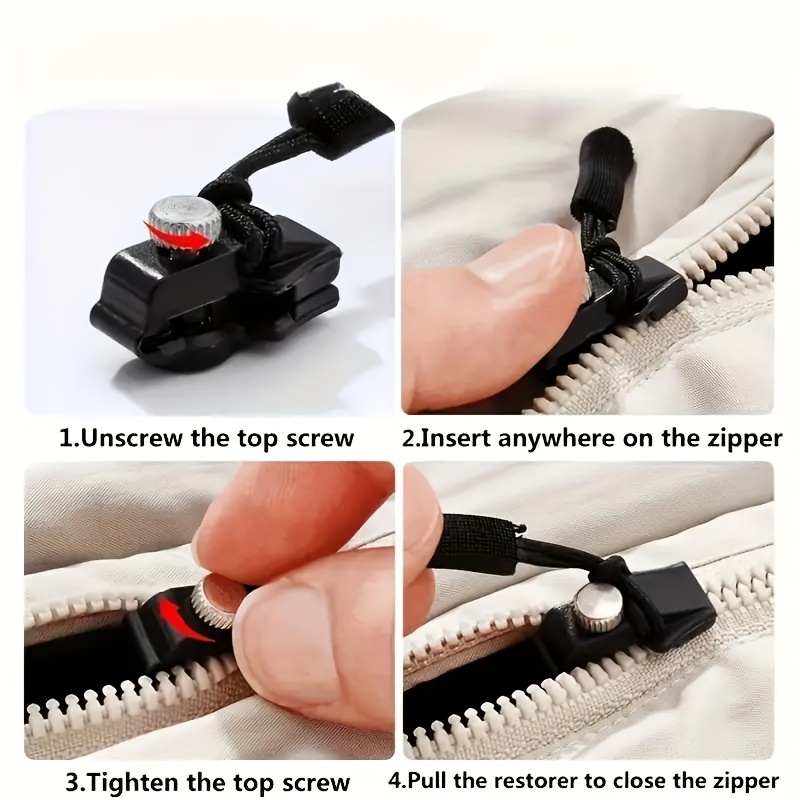 1.Unscrew the top screw

2.Insert anywhere on the zipper

3.Tighten the top screw

4.Pull the restorer to close the zipper