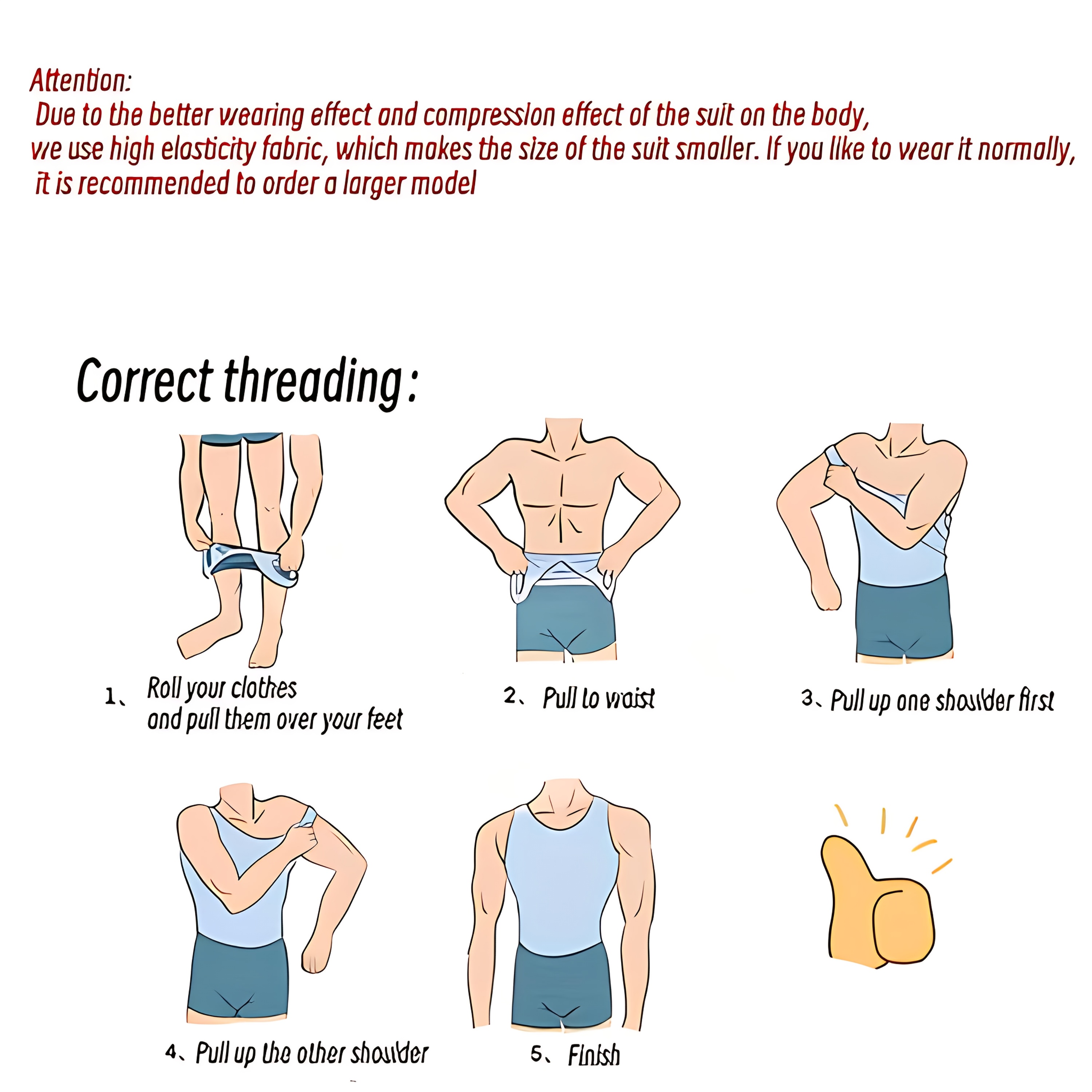 Attention:
Due to the better wearing effect and compression effect of the suit on the body, we use high elasticity fabric, which makes the size of the suit smaller. If you like to wear it normally, it is recommended to order a larger model

Correct threading:

1、 Roll your clothes and pull them over your feet

2、 Pull to waist

3、Pull up one shoulder first

4、Pull up the other shoulder

5、 Finish