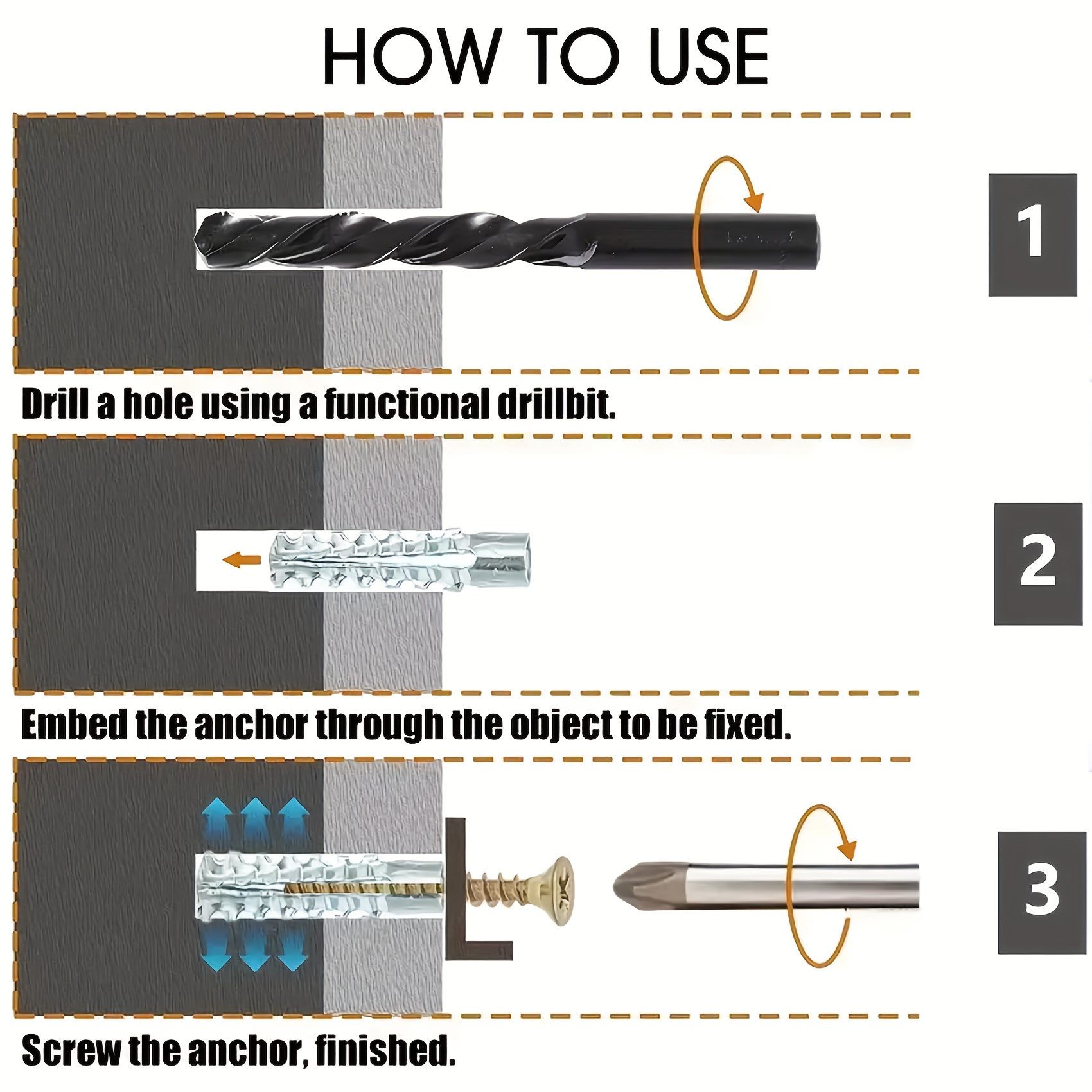 HOW TO USE

1

Drill a hole using a functional drillbit.

2

Embed the anchor through the object to be fixed.

3

Screw the anchor, finished.