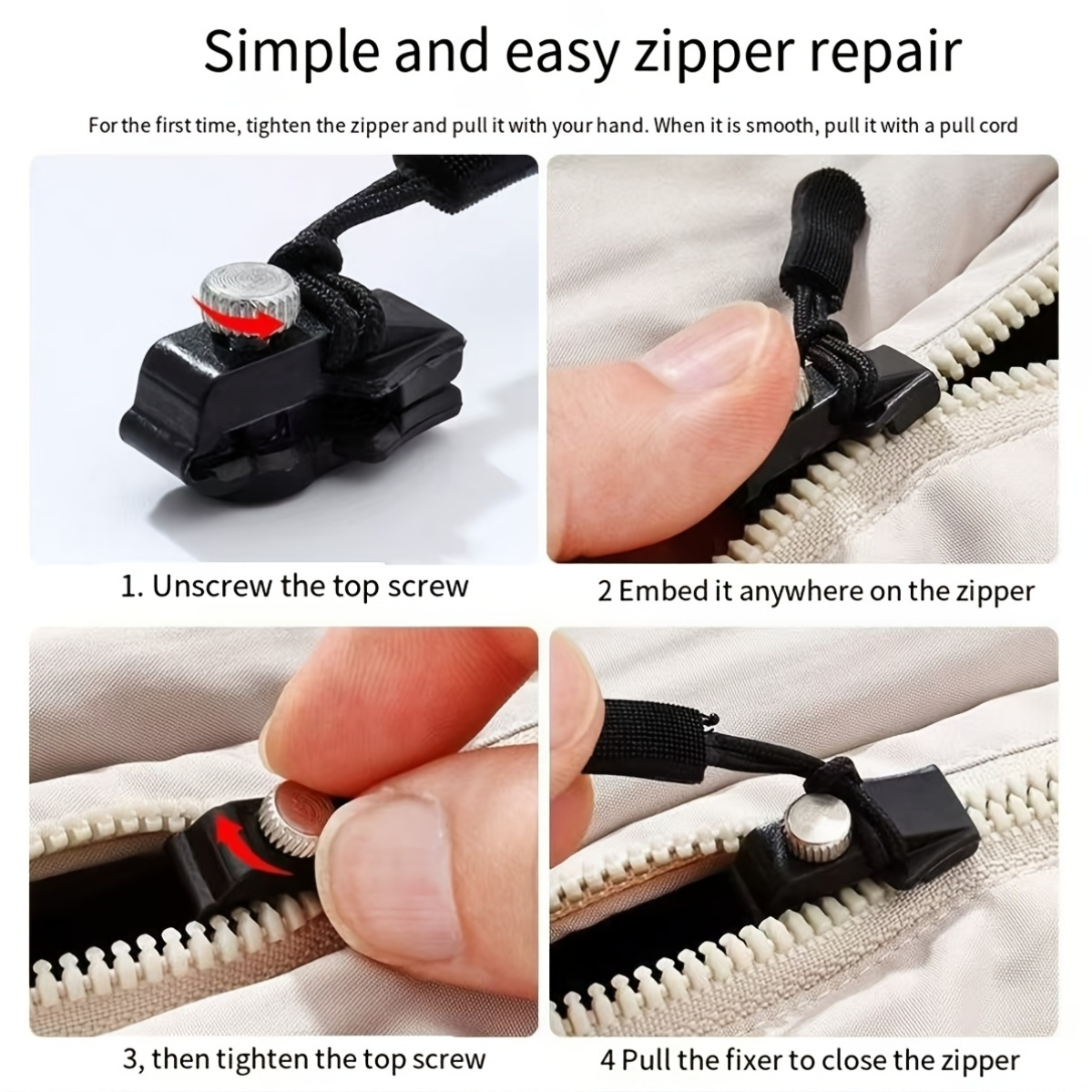 Simple and easy zipper repair

For the first time, tighten the zipper and pull it with your hand. When it is smooth, pull it with a pull cord

1. Unscrew the top screw

2 Embed it anywhere on the zipper

3, then tighten the top screw

4 Pull the fixer to close the zipper