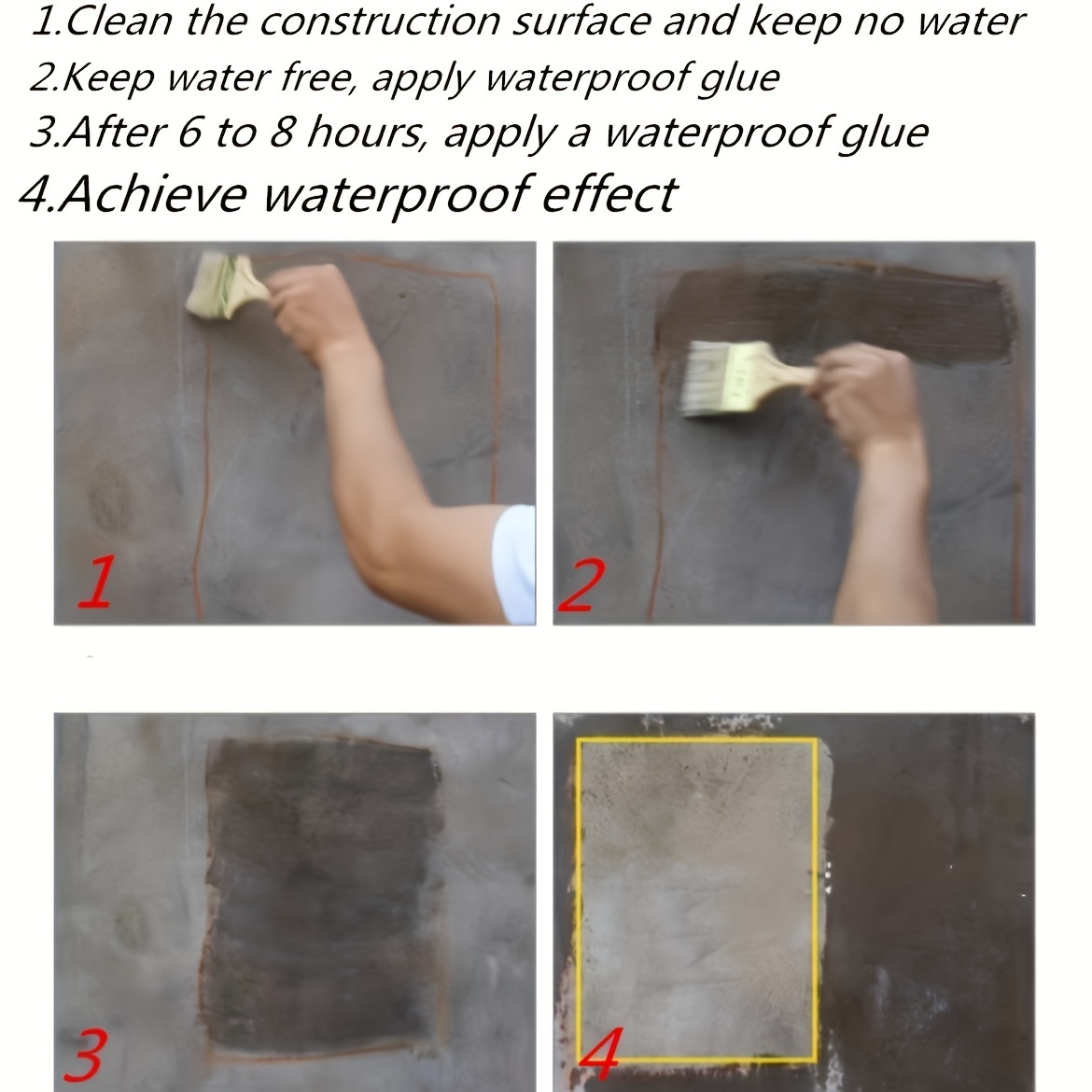 1.Clean the construction surface and keep no water
2.Keep water free, apply waterproof glue
3.After 6 to 8 hours, apply a waterproof glue
4.Achieve waterproof effect

1

2

3

4